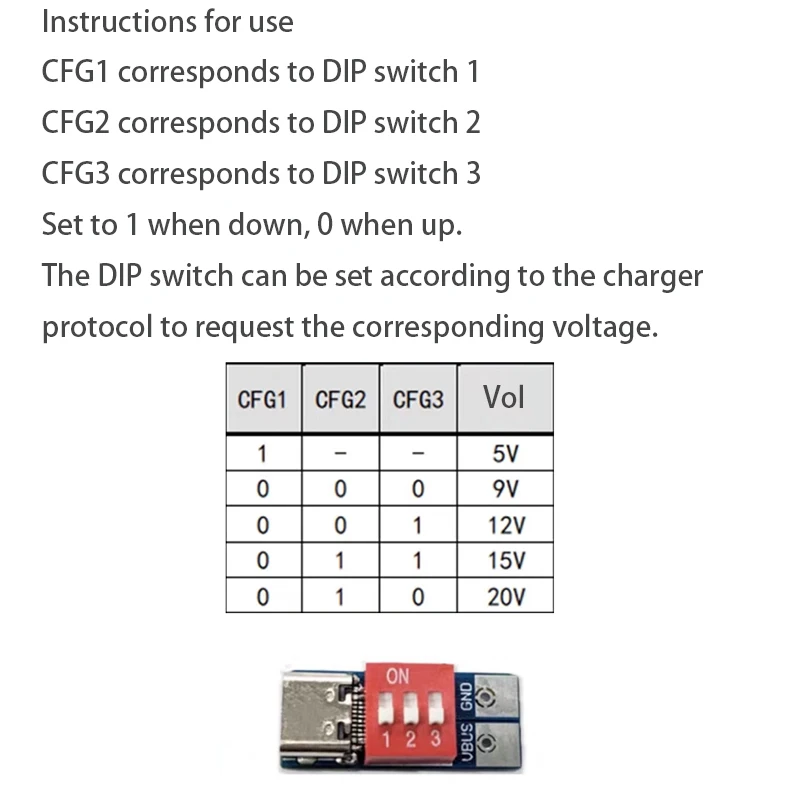 Instructions for use

CFG1 corresponds to DIP switch 1

CFG2 corresponds to DIP switch 2

CFG3 corresponds to DIP switch 3

Set to 1 when down, 0 when up.

The DIP switch can be set according to the charger protocol to request the corresponding voltage.

| CFG1 | CFG2 | CFG3 | Vol |
|---|---|---|---|
| 1 | – | – | 5V |
| 0 | 0 | 0 | 9V |
| 0 | 0 | 1 | 12V |
| 0 | 1 | 1 | 15V |
| 0 | 1 | 0 | 20V |

ON
1 2 3
GND
VBUS