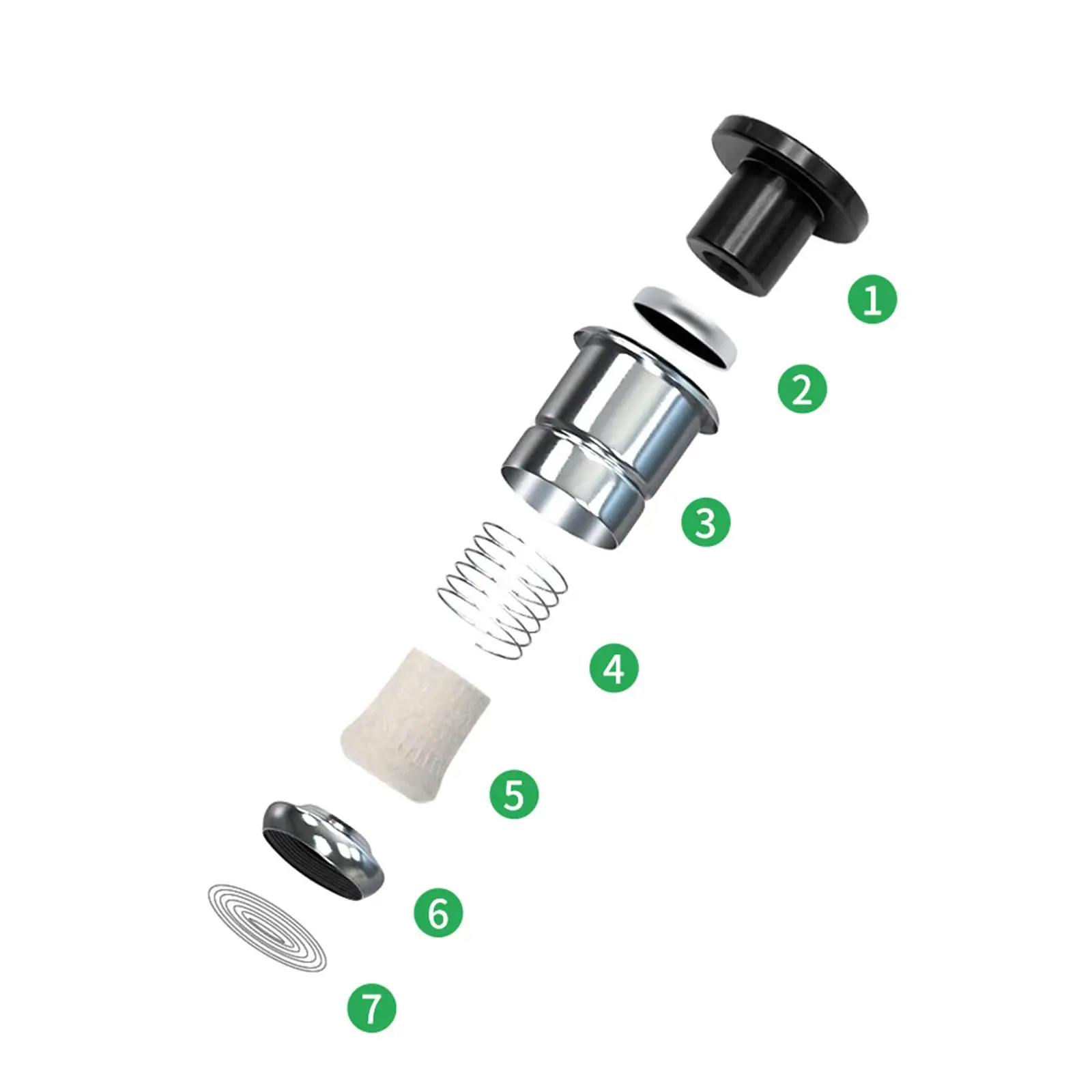 1

2

3

4

5

6

7