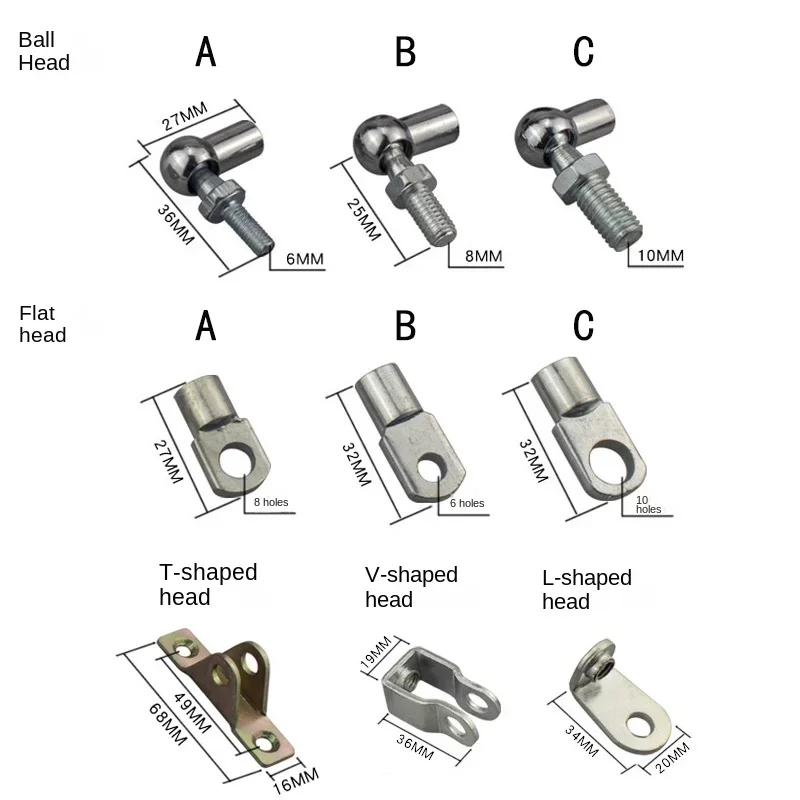 Ball Head

A

B

C

27MM

36MM

6MM

25MM

8MM

10MM

Flat head

A

B

C

27MM

8 holes

32MM

6 holes

32MM

10 holes

T-shaped head

V-shaped head

L-shaped head

68MM

49MM

16MM

19MM

36MM

34MM

20MM