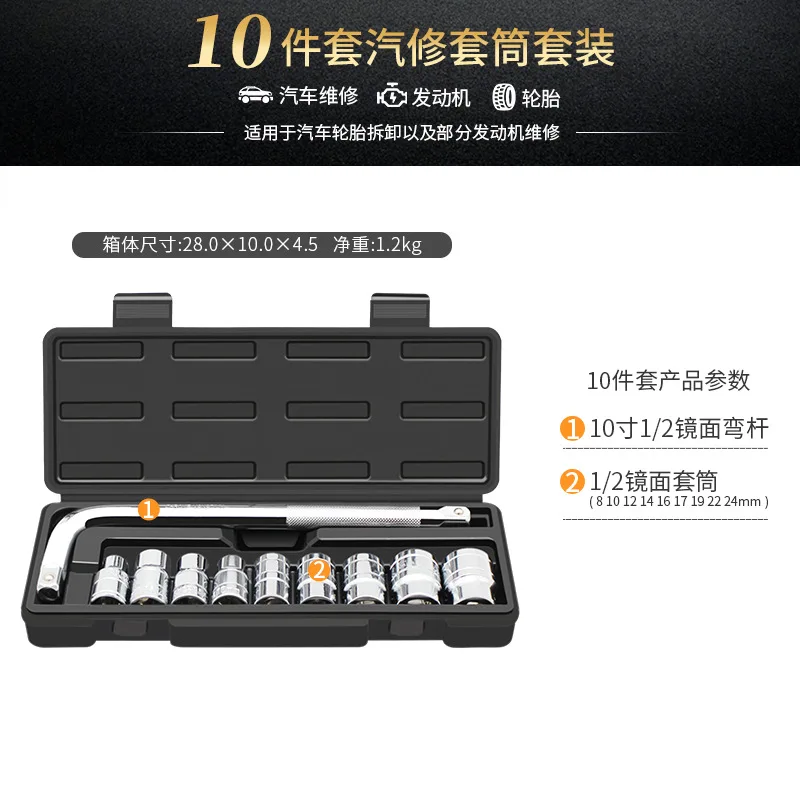 10件套汽修套筒套装

汽车维修 发动机 轮胎

适用于汽车轮胎拆卸以及部分发动机维修

箱体尺寸:28.0×10.0×4.5 净重:1.2kg

1

2

10件套产品参数

1 10寸1/2镜面弯杆

2 1/2镜面套筒
( 8 10 12 14 16 17 19 22 24mm )