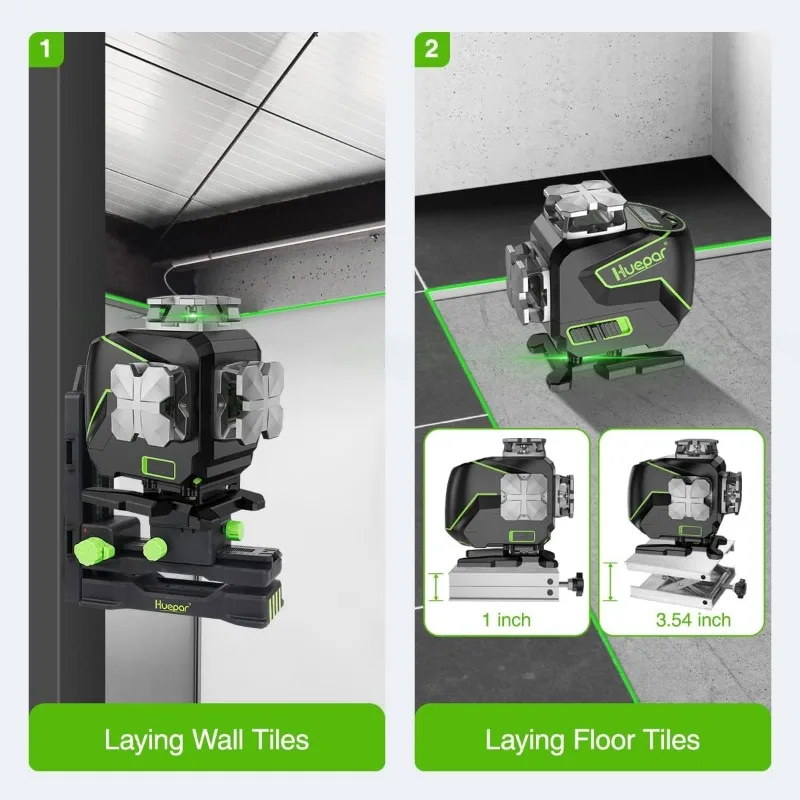 1

Huepar

Laying Wall Tiles

2

Huepar

1 inch

3.54 inch

Laying Floor Tiles