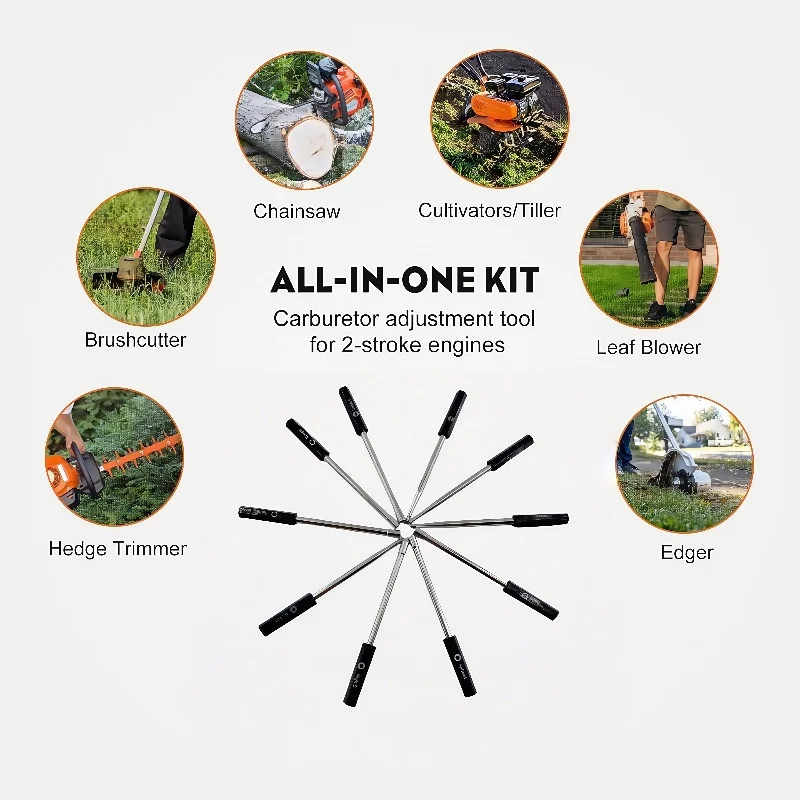 Chainsaw

Cultivators/Tiller

Brushcutter

ALL-IN-ONE KIT

Carburetor adjustment tool for 2-stroke engines

Leaf Blower

Hedge Trimmer

Edger