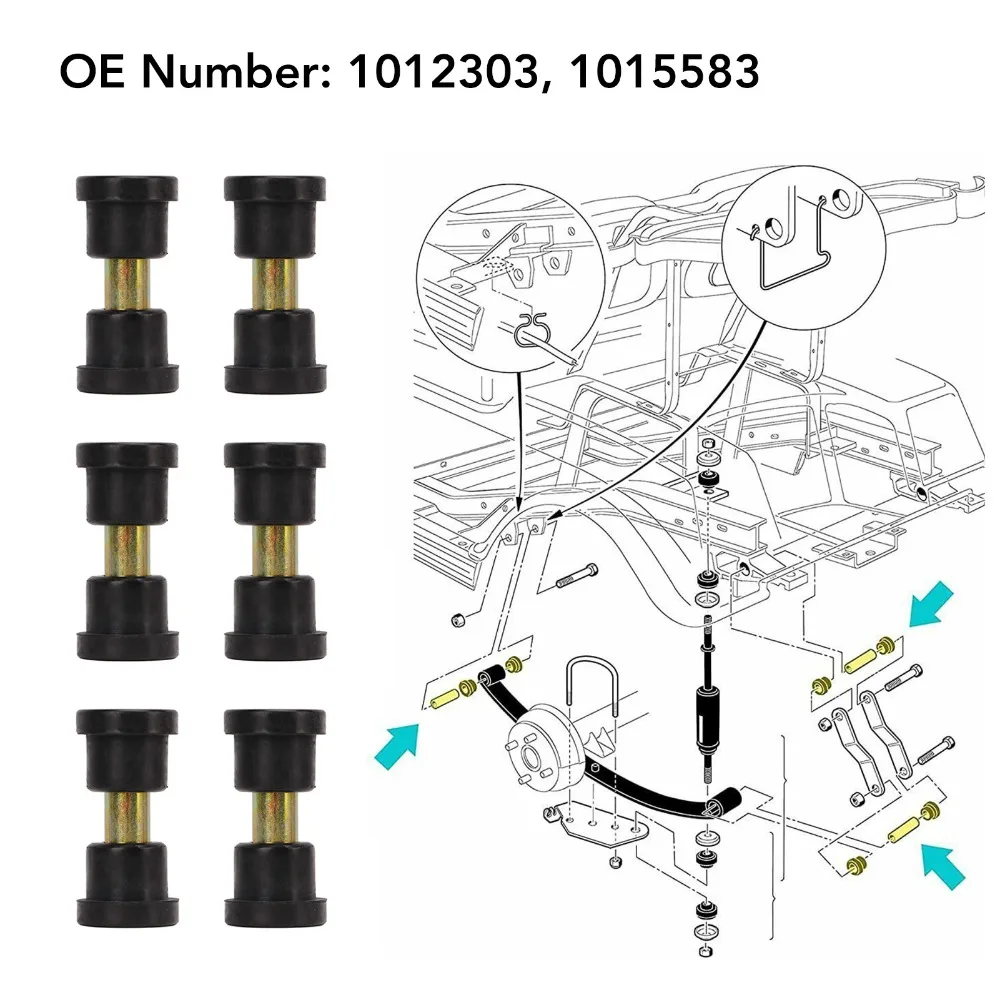 OE Number: 1012303, 1015583