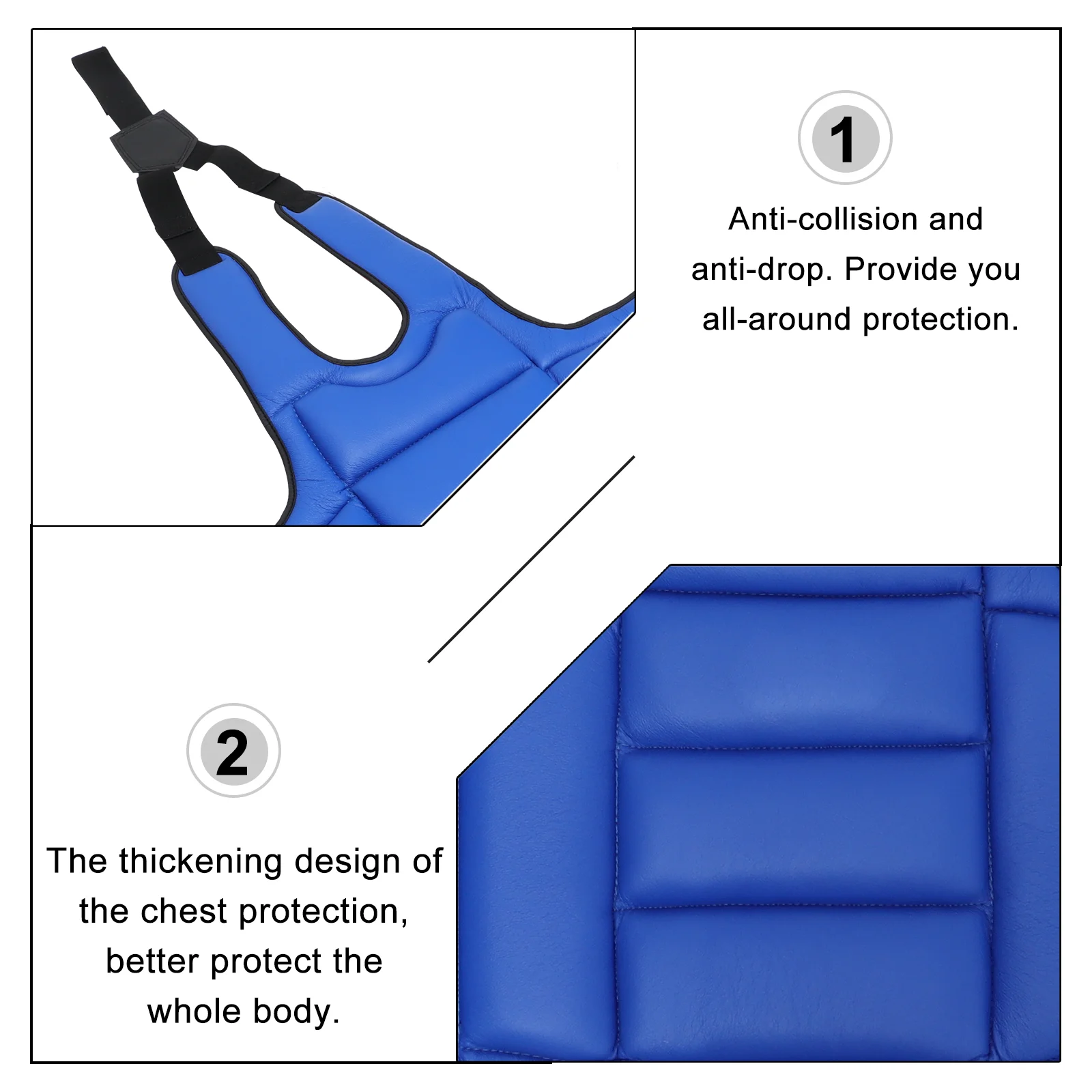 1

Anti-collision and anti-drop. Provide you all-around protection.

2

The thickening design of the chest protection, better protect the whole body.