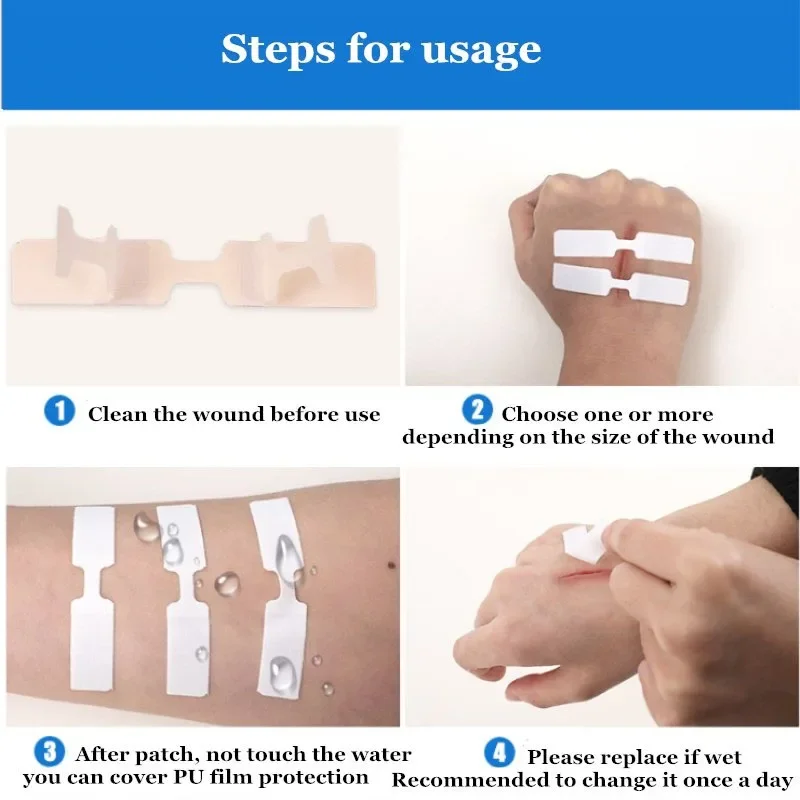 Steps for usage

1 Clean the wound before use

2 Choose one or more depending on the size of the wound

3 After patch, not touch the water you can cover PU film protection

4 Please replace if wet Recommended to change it once a day