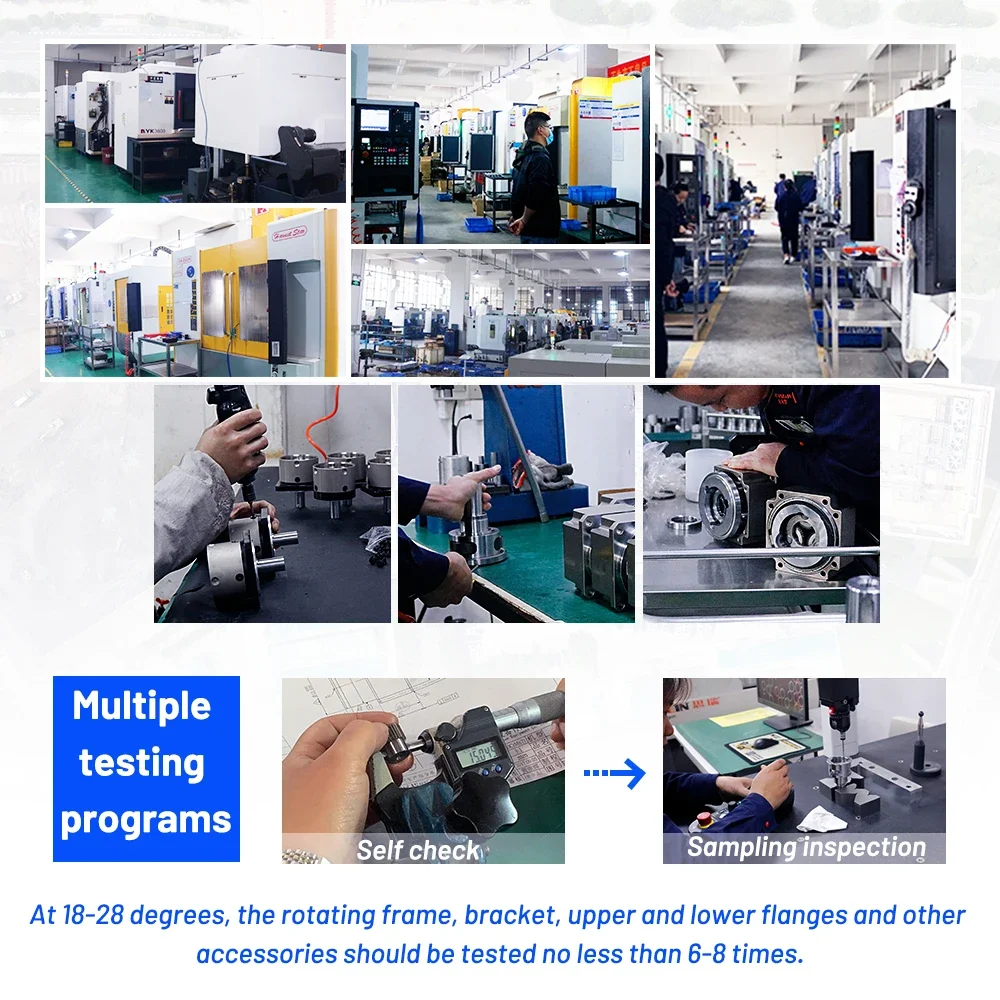 Multiple testing programs

Self check

Sampling inspection

At 18-28 degrees, the rotating frame, bracket, upper and lower flanges and other accessories should be tested no less than 6-8 times.