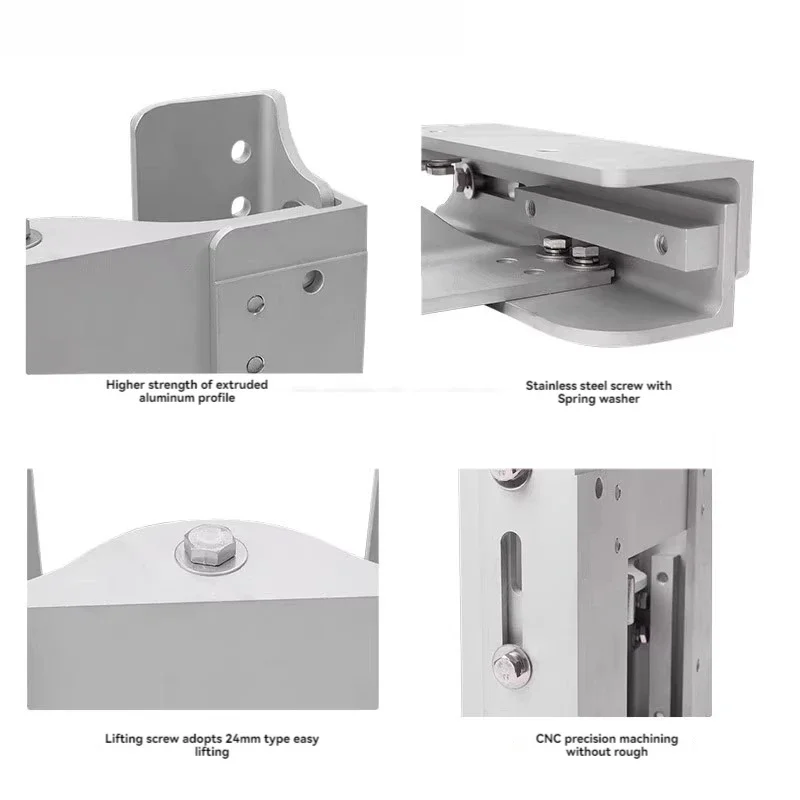 Higher strength of extruded aluminum profile

Stainless steel screw with Spring washer

Lifting screw adopts 24mm type easy lifting

CNC precision machining without rough