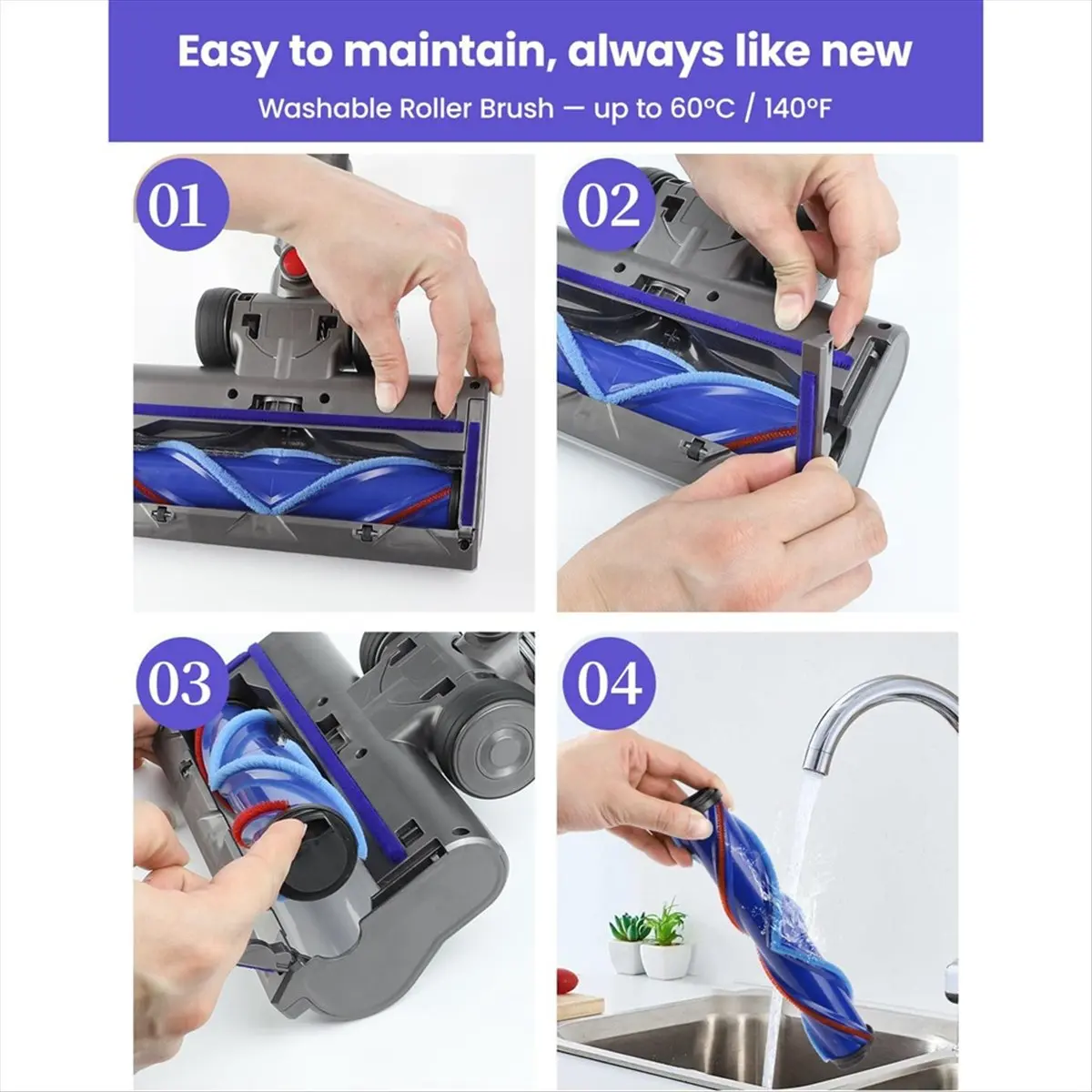 Easy to maintain, always like new
Washable Roller Brush — up to 60°C / 140°F

01

02

03

04