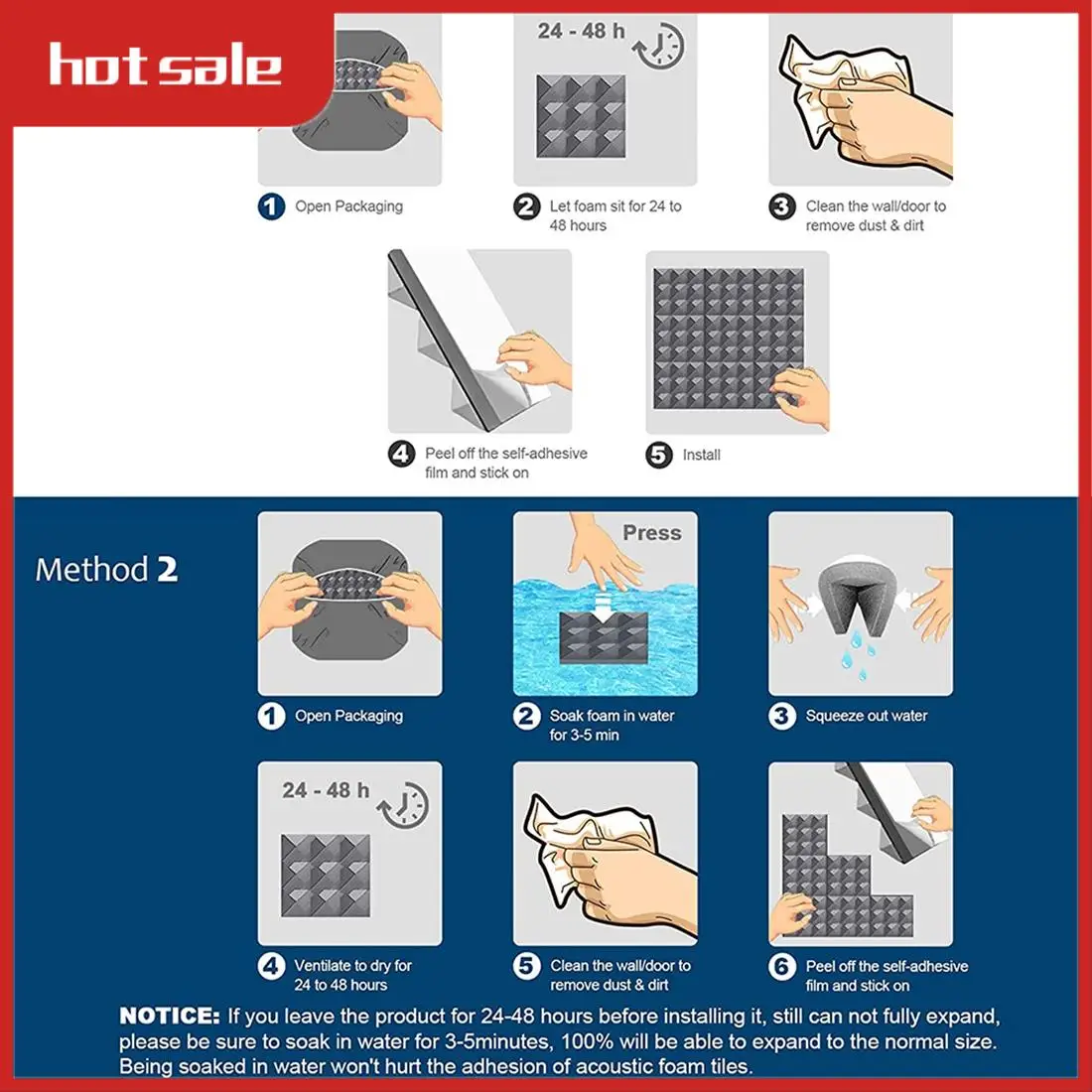 hot sale

24 - 48 h

1 Open Packaging

2 Let foam sit for 24 to 48 hours

3 Clean the wall/door to remove dust & dirt

4 Peel off the self-adhesive film and stick on

5 Install

Method 2

Press

1 Open Packaging

2 Soak foam in water for 3-5 min

3 Squeeze out water

24 - 48 h

4 Ventilate to dry for 24 to 48 hours

5 Clean the wall/door to remove dust & dirt

6 Peel off the self-adhesive film and stick on

NOTICE: If you leave the product for 24-48 hours before installing it, still can not fully expand, please be sure to soak in water for 3-5minutes, 100% will be able to expand to the normal size. Being soaked in water won't hurt the adhesion of acoustic foam tiles.