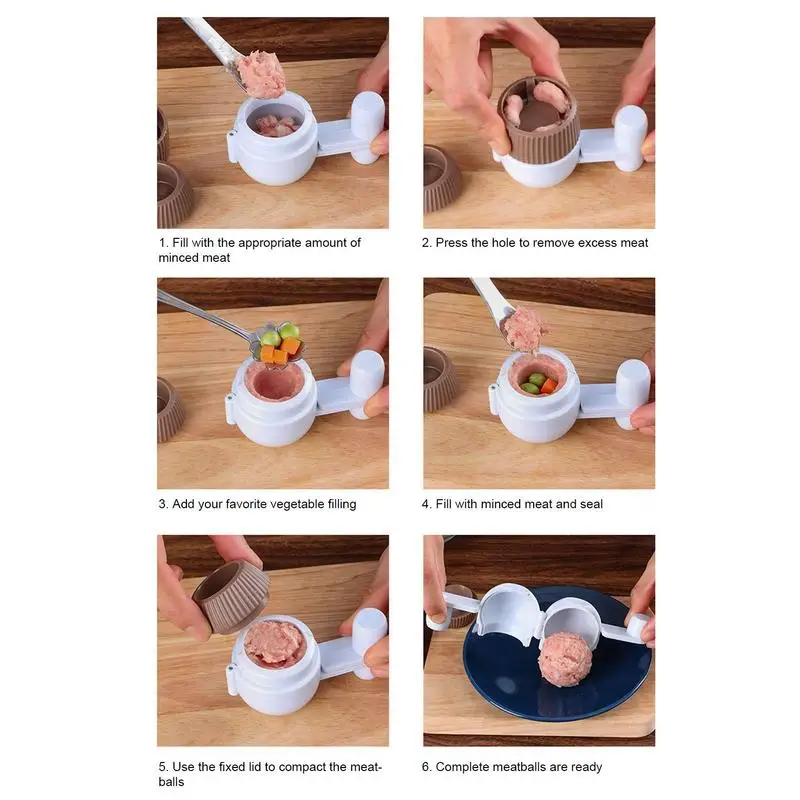 1. Fill with the appropriate amount of minced meat

2. Press the hole to remove excess meat

3. Add your favorite vegetable filling

4. Fill with minced meat and seal

5. Use the fixed lid to compact the meatballs

6. Complete meatballs are ready