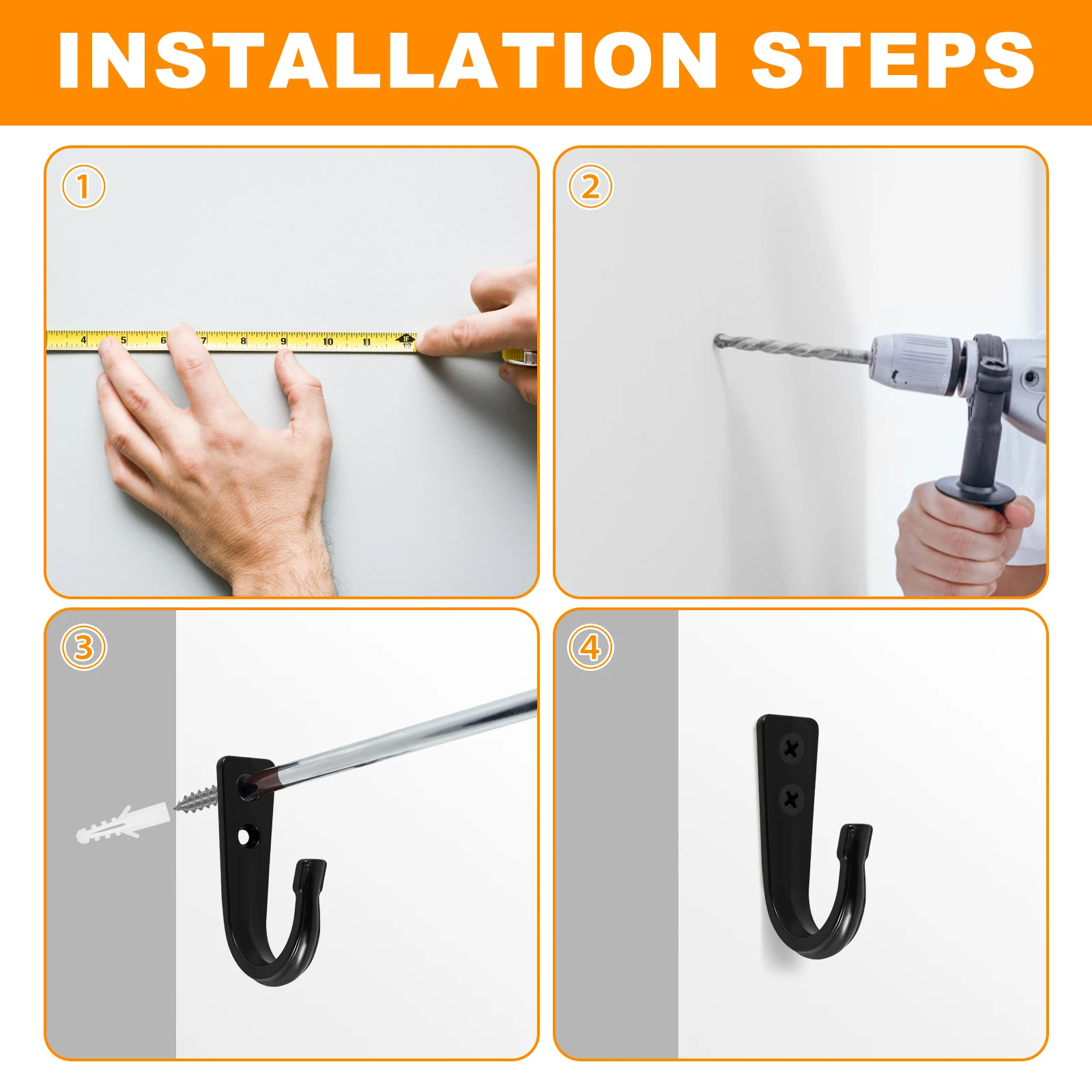 INSTALLATION STEPS

①

4 5 6 7 8 9 10 11 1F 12

②

③

④