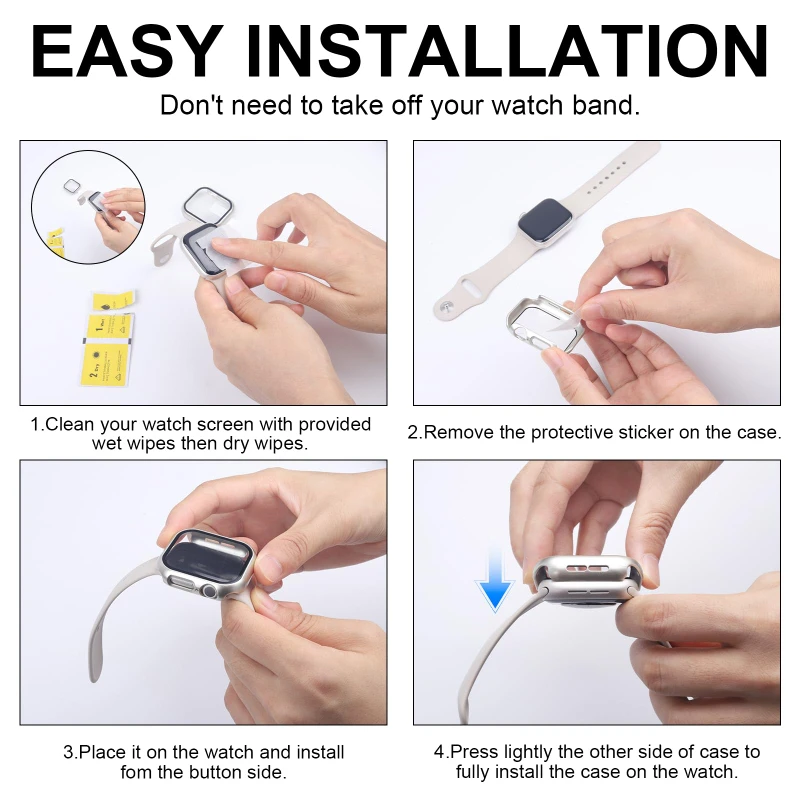 EASY INSTALLATION

Don't need to take off your watch band.

1 Wet

2 Dry

1.Clean your watch screen with provided wet wipes then dry wipes.

2.Remove the protective sticker on the case.

3.Place it on the watch and install fom the button side.

4.Press lightly the other side of case to fully install the case on the watch.