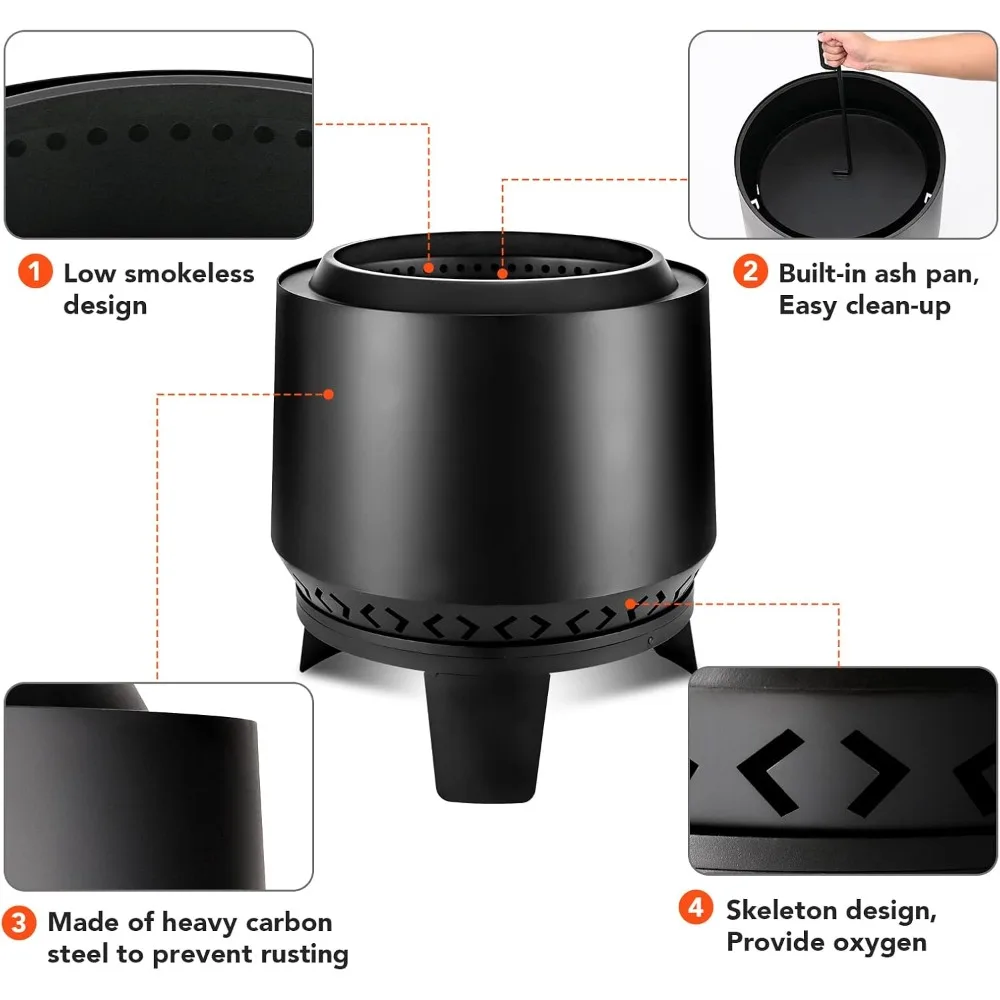 1 Low smokeless design

2 Built-in ash pan, Easy clean-up

3 Made of heavy carbon steel to prevent rusting

4 Skeleton design, Provide oxygen