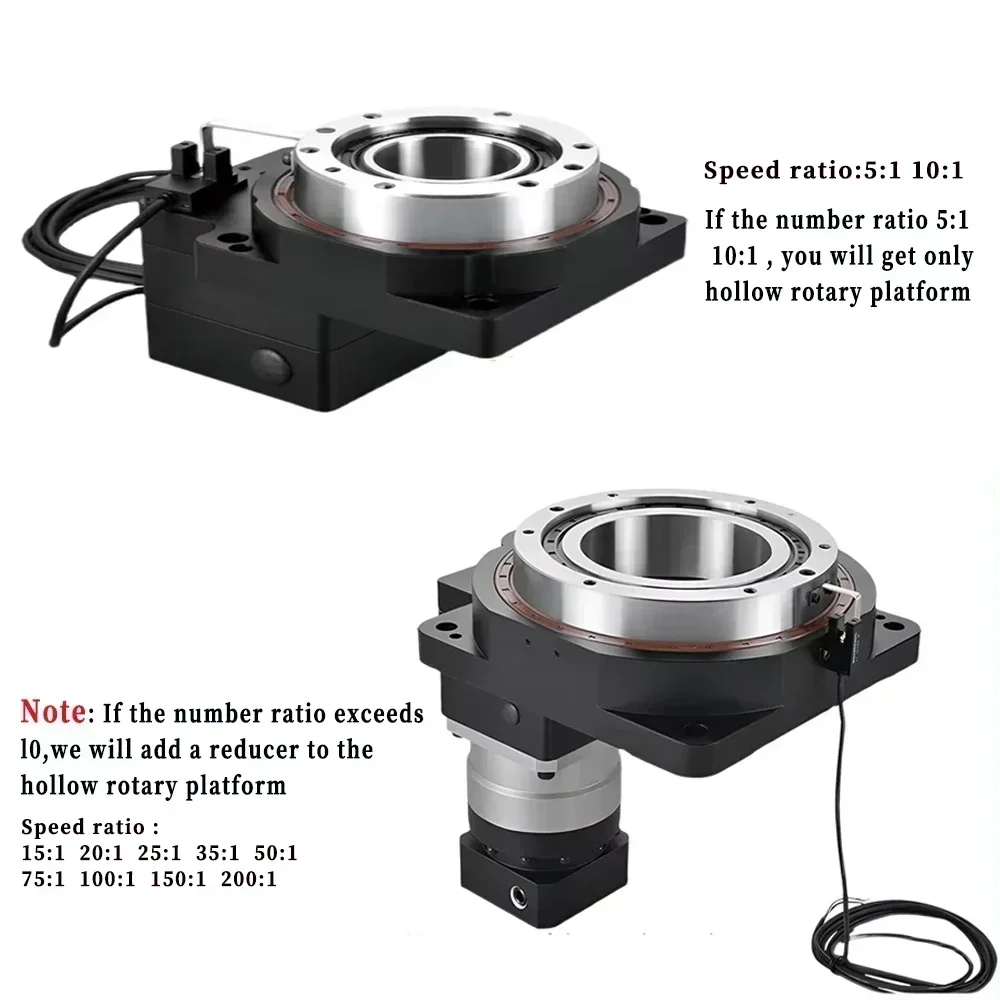 Speed ratio:5:1 10:1

If the number ratio 5:1 10:1 , you will get only hollow rotary platform

Note: If the number ratio exceeds l0,we will add a reducer to the hollow rotary platform

Speed ratio :
15:1 20:1 25:1 35:1 50:1
75:1 100:1 150:1 200:1