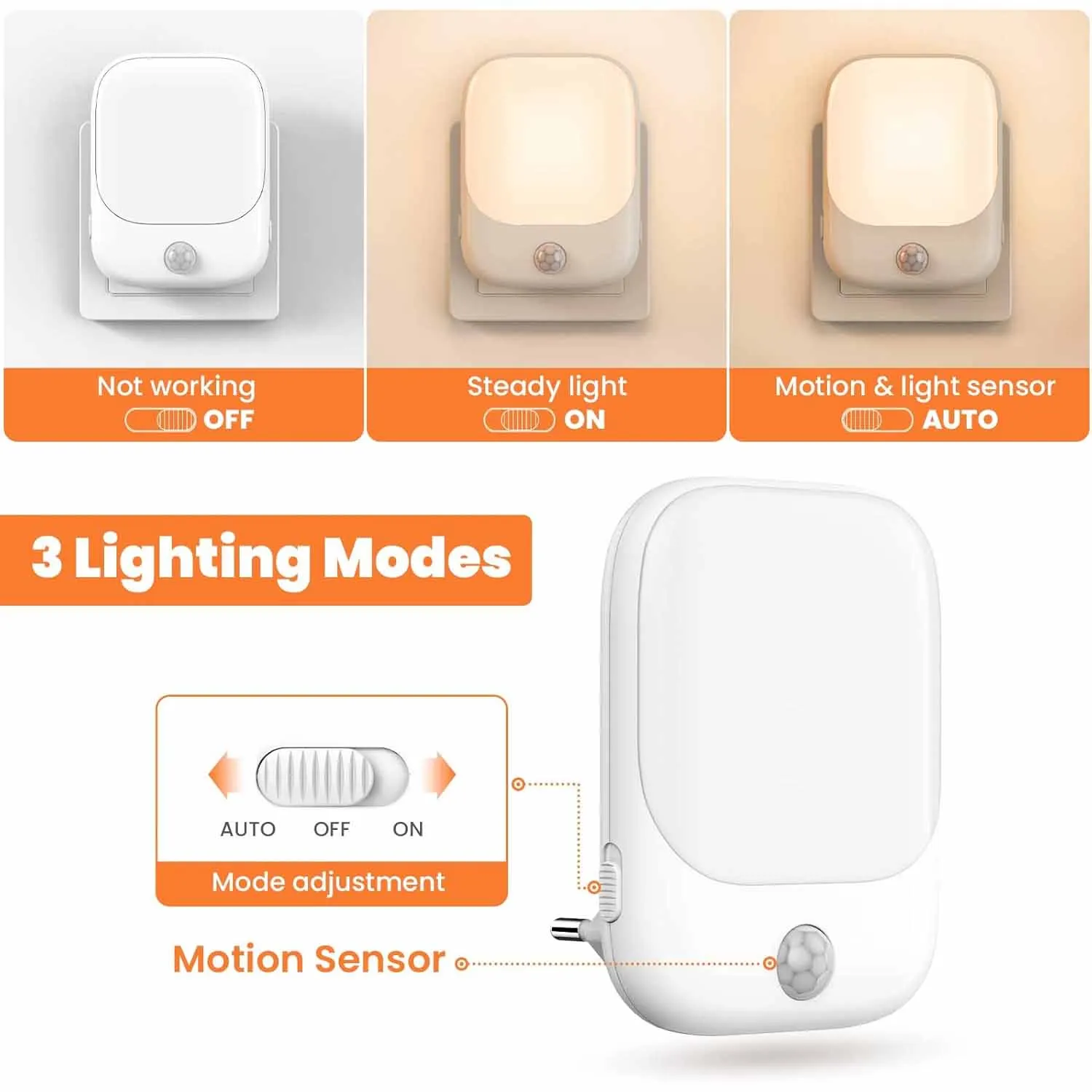 Not working
OFF

Steady light
ON

Motion & light sensor
AUTO

3 Lighting Modes

AUTO OFF ON
Mode adjustment

Motion Sensor