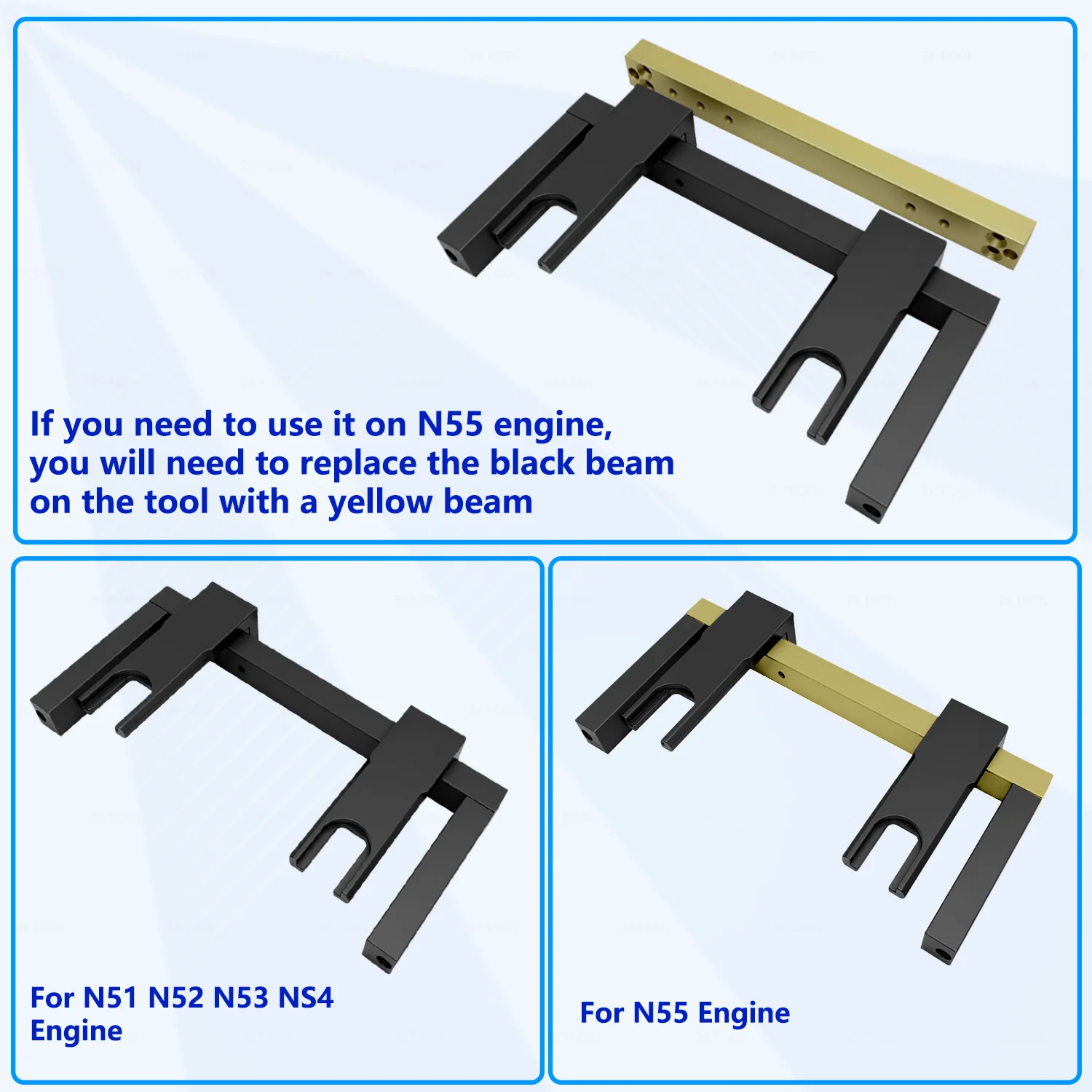 If you need to use it on N55 engine, you will need to replace the black beam on the tool with a yellow beam

For N51 N52 N53 NS4 Engine

For N55 Engine