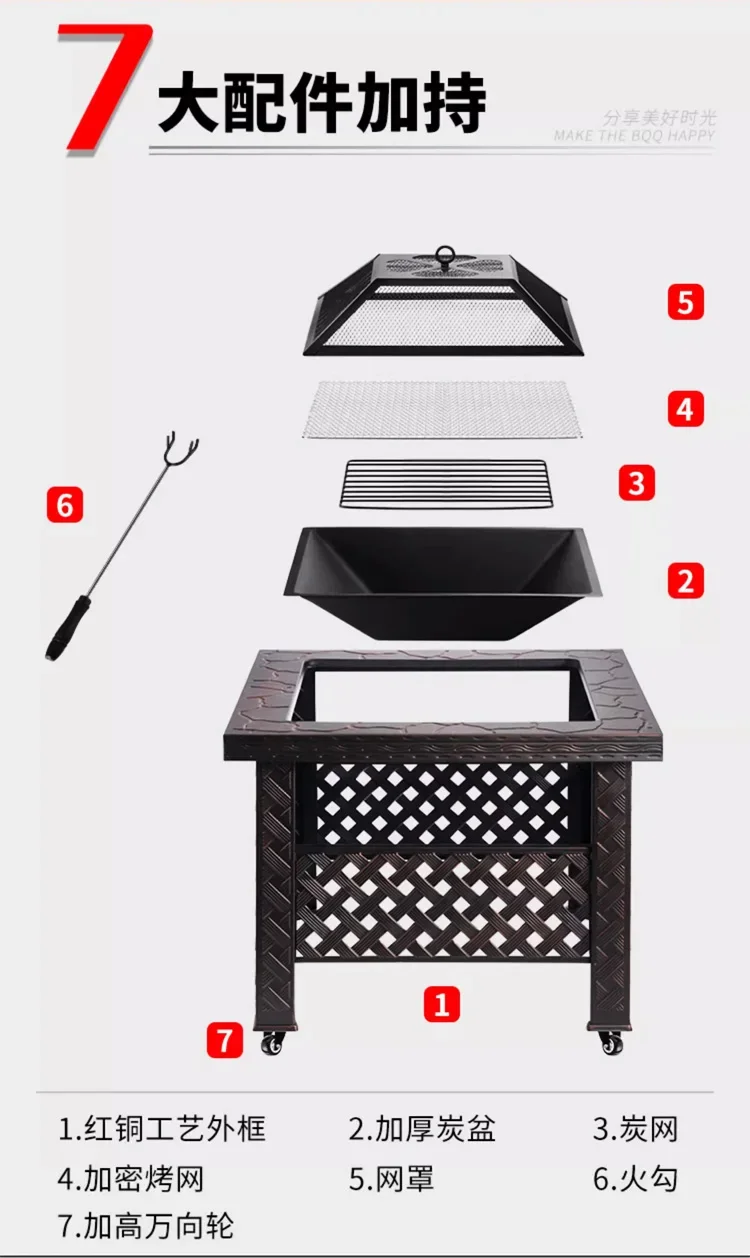 7 大配件加持

分享美好时光
MAKE THE BQQ HAPPY

5

4

3

6

2

1

7

1.红铜工艺外框 2.加厚炭盆 3.炭网
4.加密烤网 5.网罩 6.火勾
7.加高万向轮