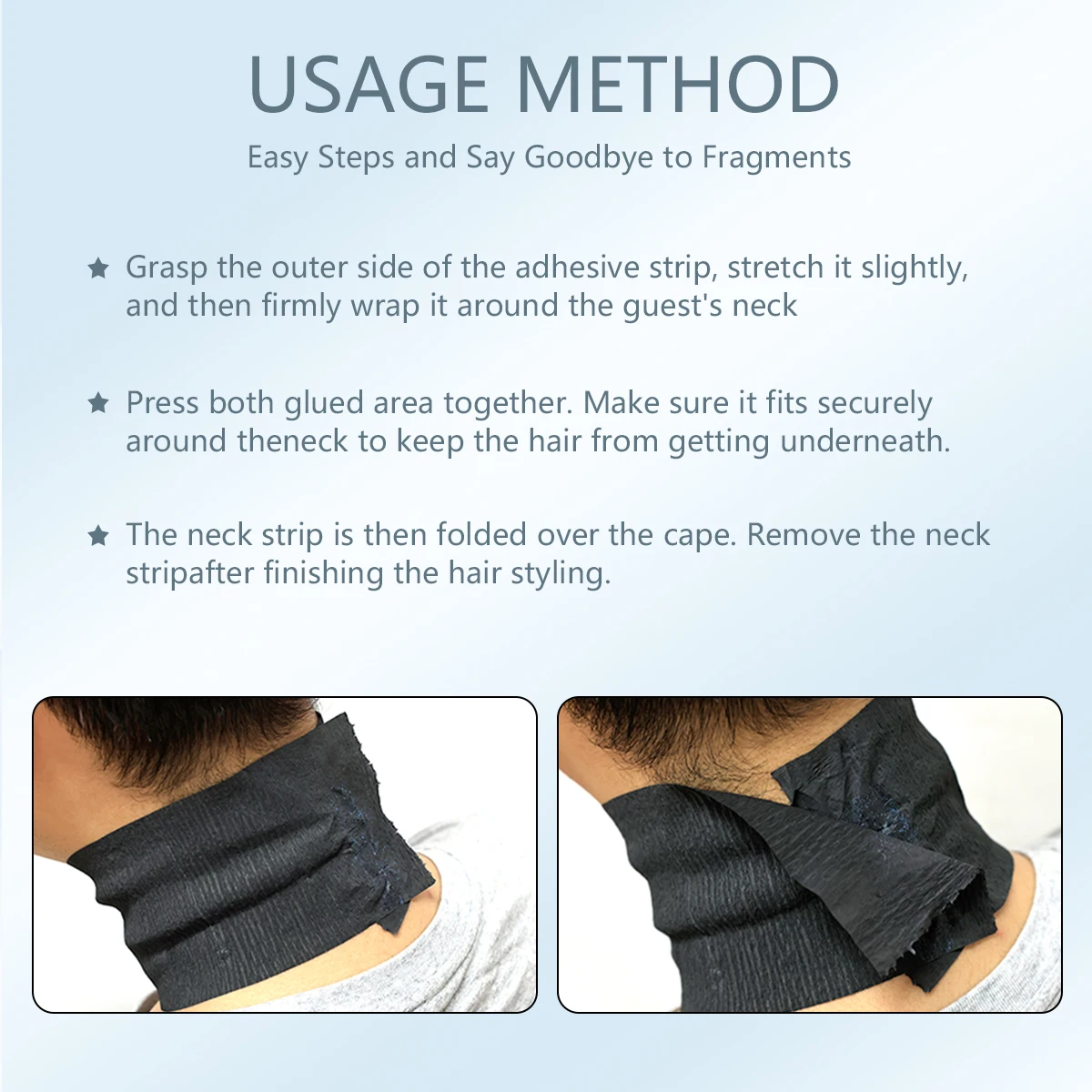 USAGE METHOD

Easy Steps and Say Goodbye to Fragments

★ Grasp the outer side of the adhesive strip, stretch it slightly, and then firmly wrap it around the guest's neck

★ Press both glued area together. Make sure it fits securely around theneck to keep the hair from getting underneath.

★ The neck strip is then folded over the cape. Remove the neck stripafter finishing the hair styling.