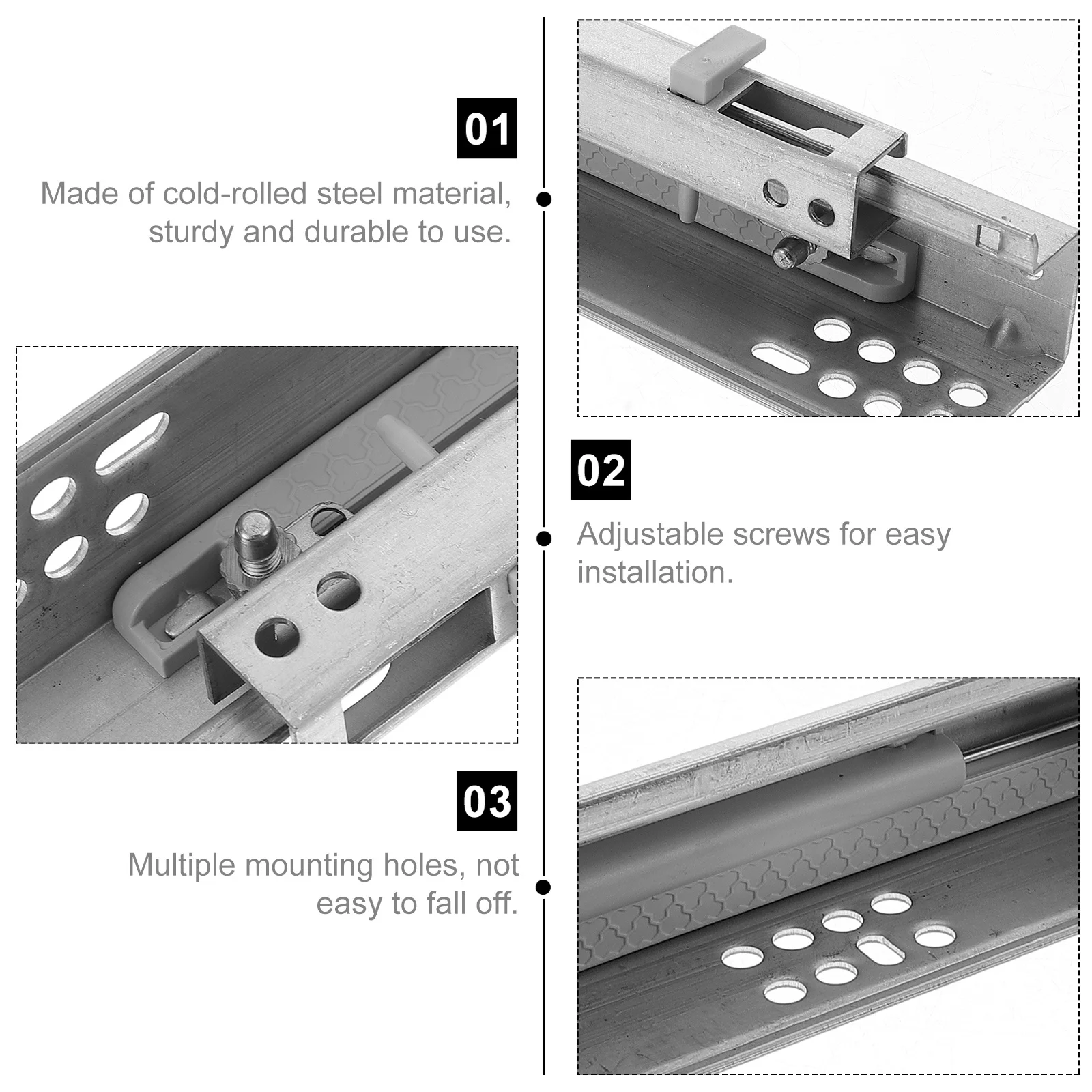 01

Made of cold-rolled steel material, sturdy and durable to use.

02

Adjustable screws for easy installation.

03

Multiple mounting holes, not easy to fall off.