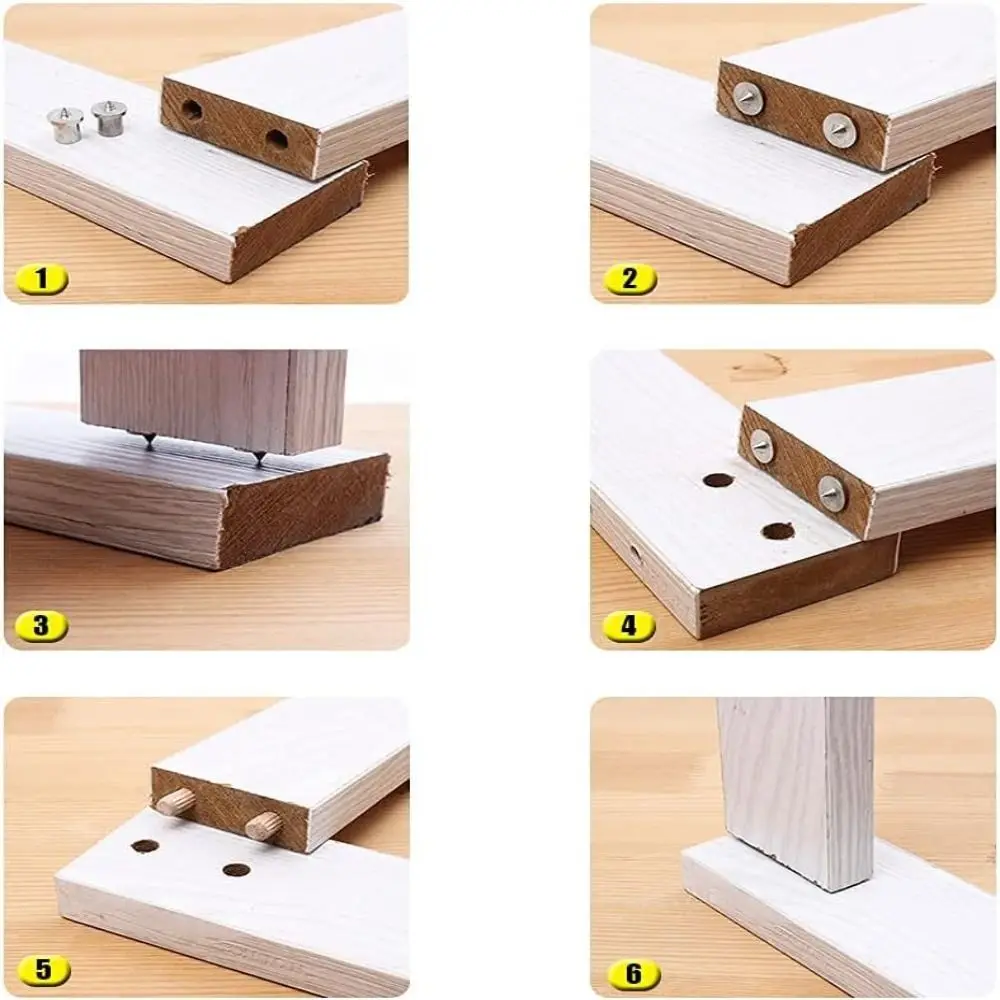 1

2

3

4

5

6