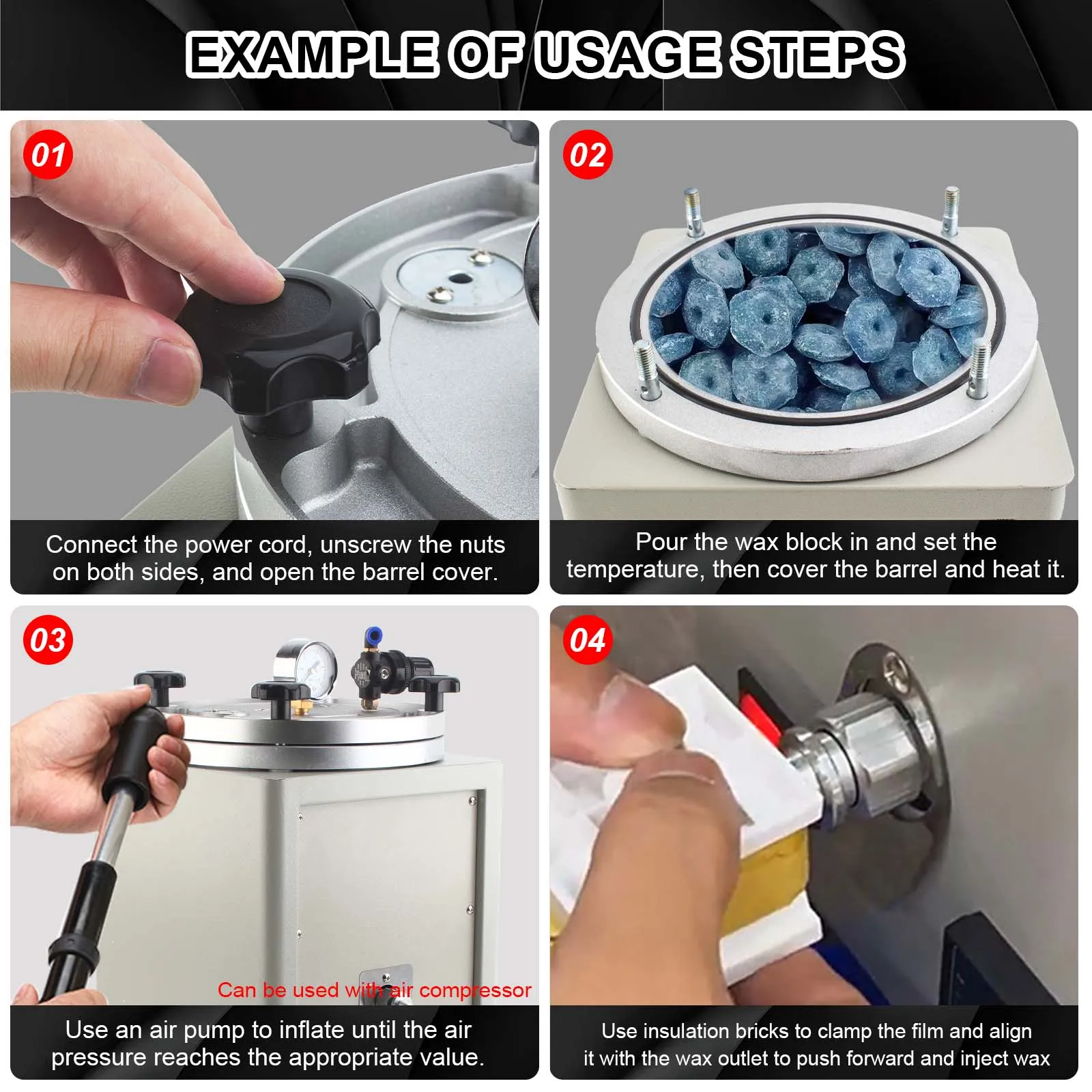 EXAMPLE OF USAGE STEPS

01

Connect the power cord, unscrew the nuts on both sides, and open the barrel cover.

02

Pour the wax block in and set the temperature, then cover the barrel and heat it.

03

Can be used with air compressor

Use an air pump to inflate until the air pressure reaches the appropriate value.

04

Use insulation bricks to clamp the film and align it with the wax outlet to push forward and inject wax