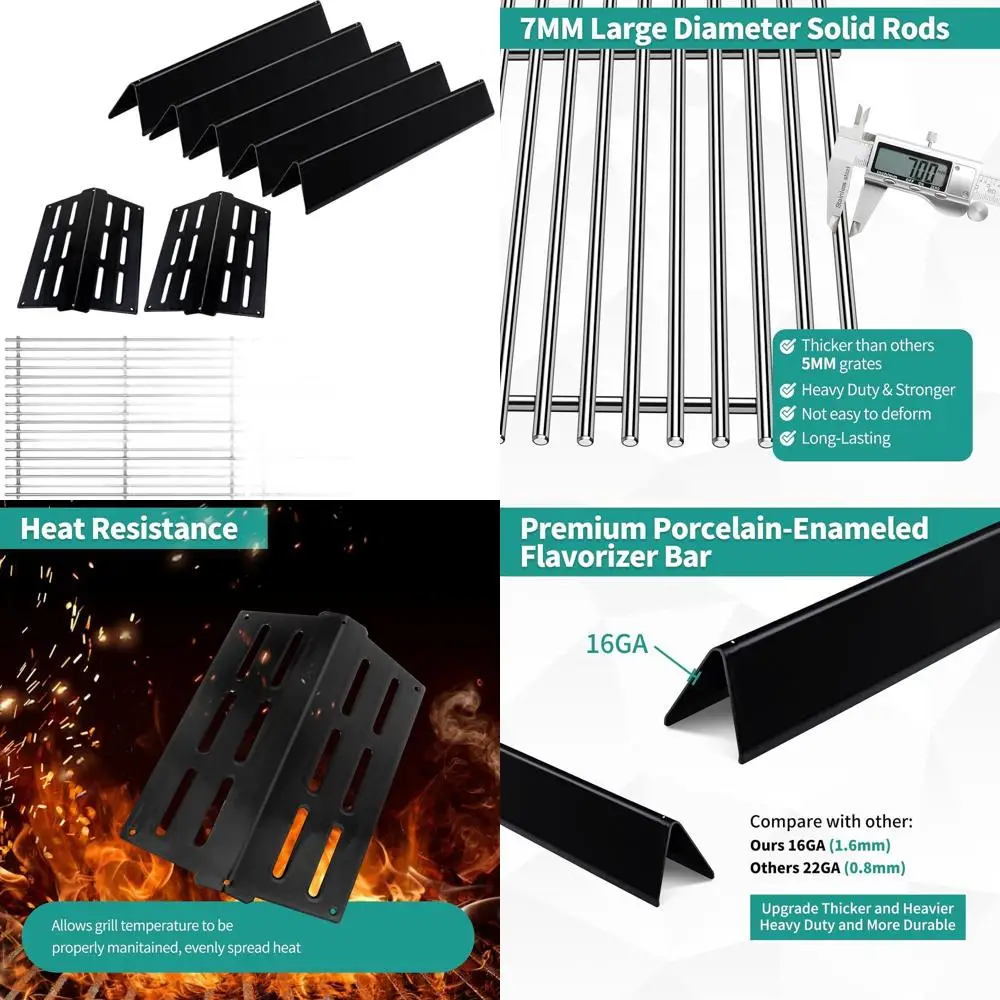 7MM Large Diameter Solid Rods

7.00

Thicker than others 5MM grates
Heavy Duty & Stronger
Not easy to deform
Long-Lasting

Heat Resistance

Allows grill temperature to be properly manitained, evenly spread heat

Premium Porcelain-Enameled Flavorizer Bar

16GA

Compare with other:
Ours 16GA (1.6mm)
Others 22GA (0.8mm)

Upgrade Thicker and Heavier Heavy Duty and More Durable