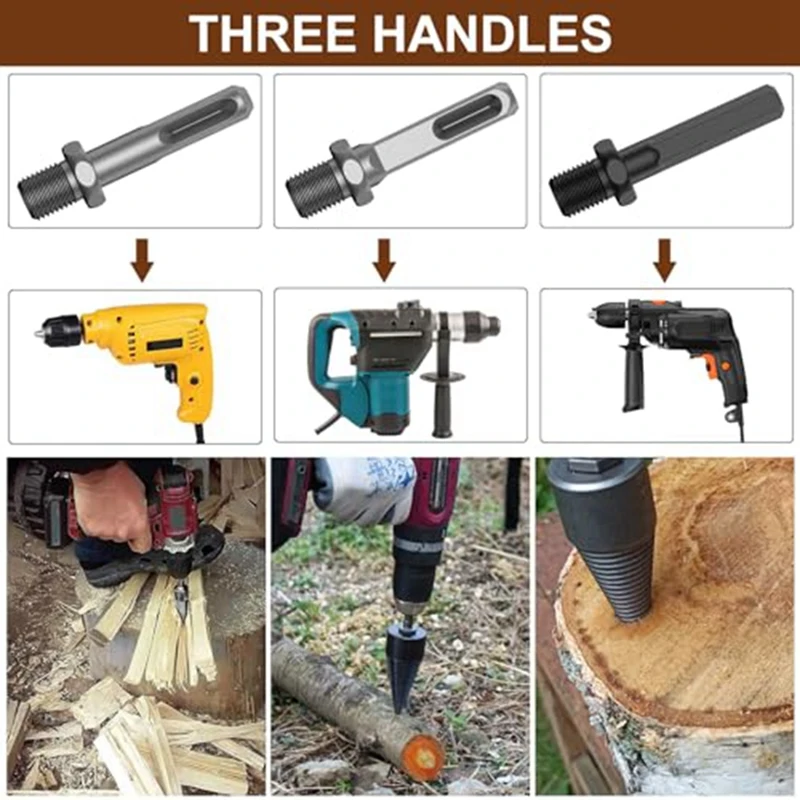 THREE HANDLES