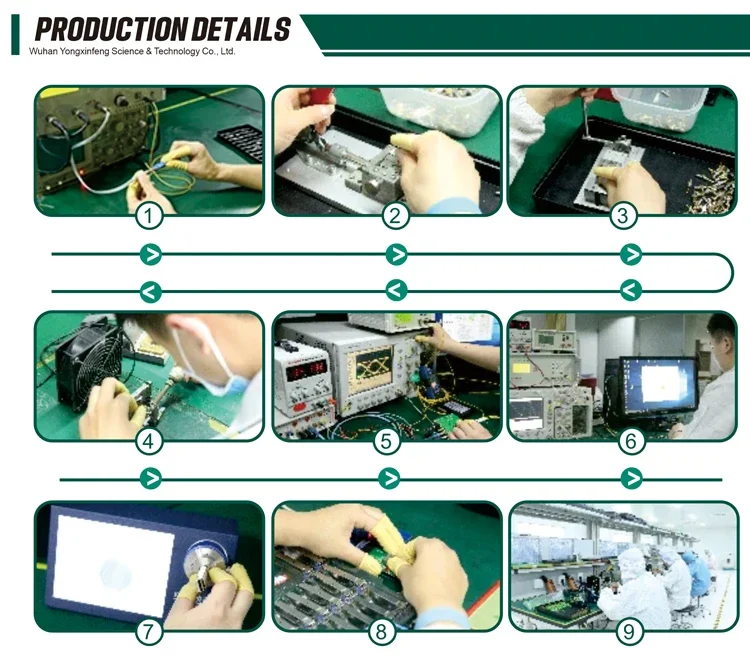 PRODUCTION DETAILS
Wuhan Yongxinfeng Science & Technology Co., Ltd.

1
2
3
4
5
6
7
8
9