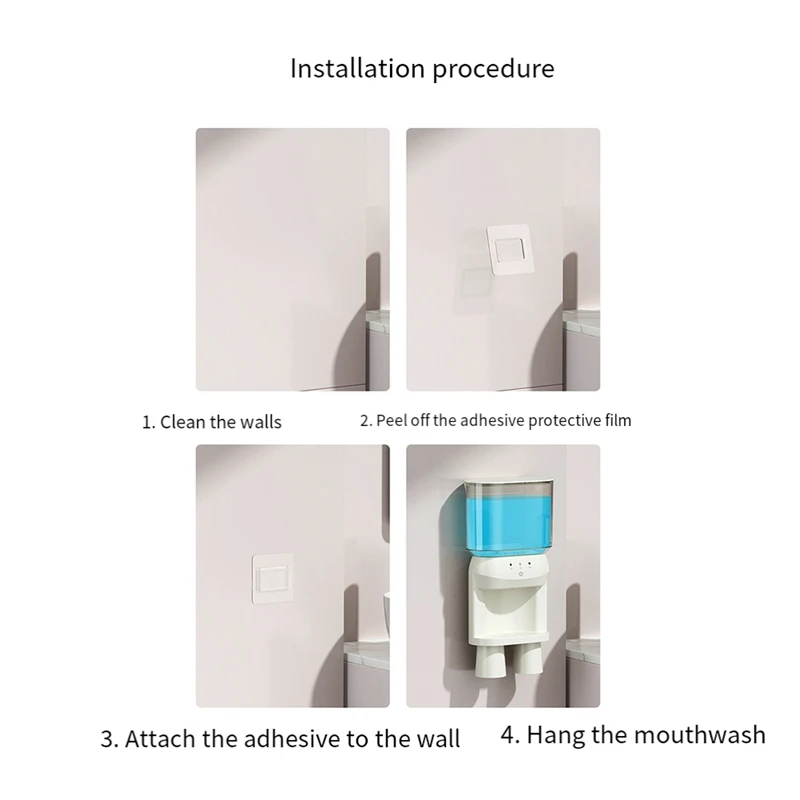 Installation procedure

1. Clean the walls

2. Peel off the adhesive protective film

3. Attach the adhesive to the wall

4. Hang the mouthwash