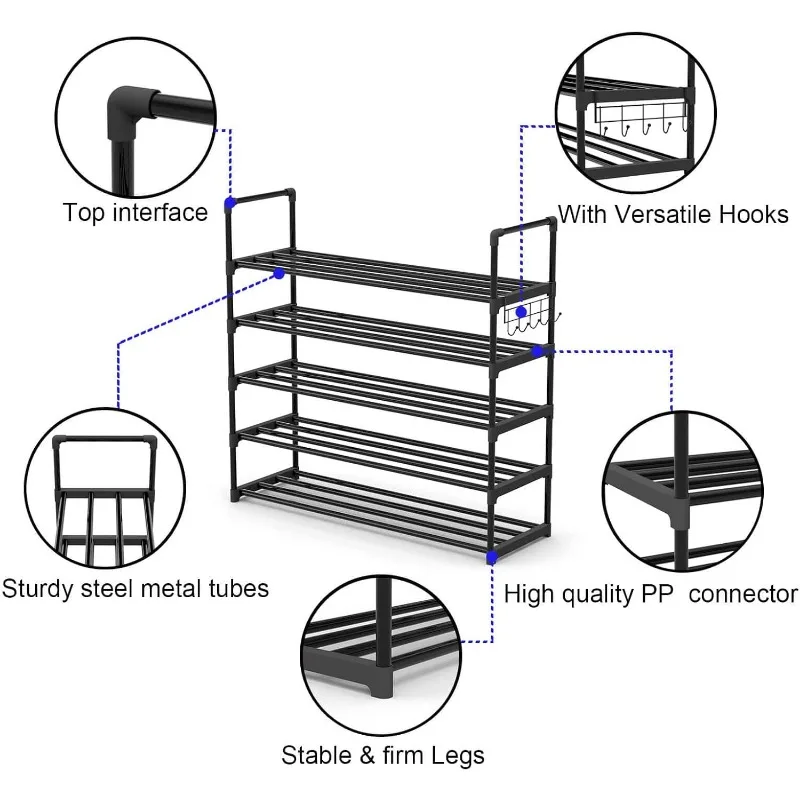 Top interface

With Versatile Hooks

Sturdy steel metal tubes

High quality PP  connector

Stable & firm Legs