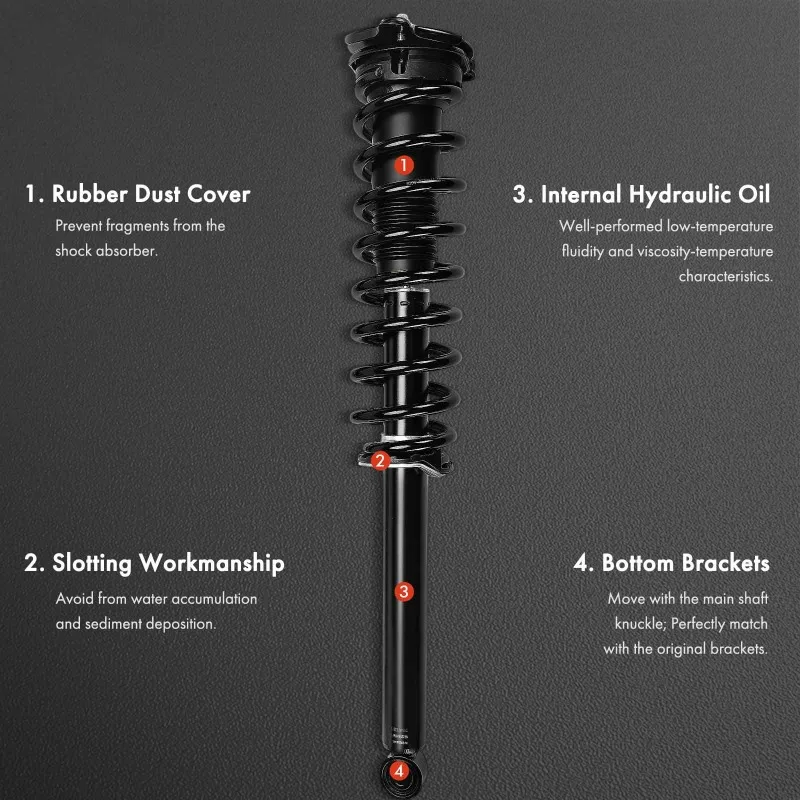 1. Rubber Dust Cover
Prevent fragments from the shock absorber.

2. Slotting Workmanship
Avoid from water accumulation and sediment deposition.

1

2

3

4

3. Internal Hydraulic Oil
Well-performed low-temperature fluidity and viscosity-temperature characteristics.

4. Bottom Brackets
Move with the main shaft knuckle; Perfectly match with the original brackets.