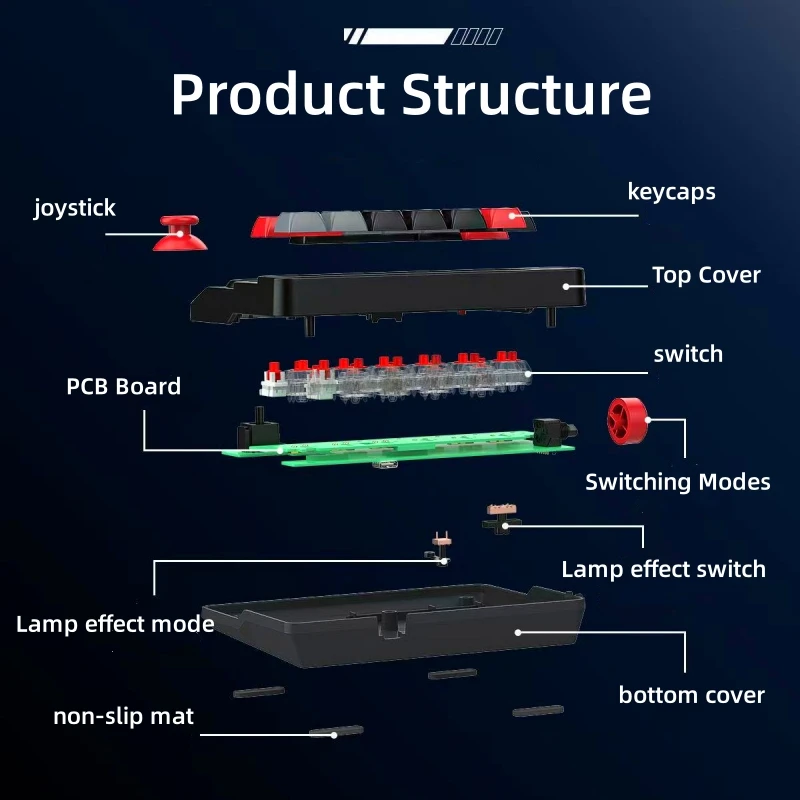 Product Structure

joystick

keycaps

Top Cover

switch

PCB Board

Switching Modes

Lamp effect switch

Lamp effect mode

bottom cover

non-slip mat