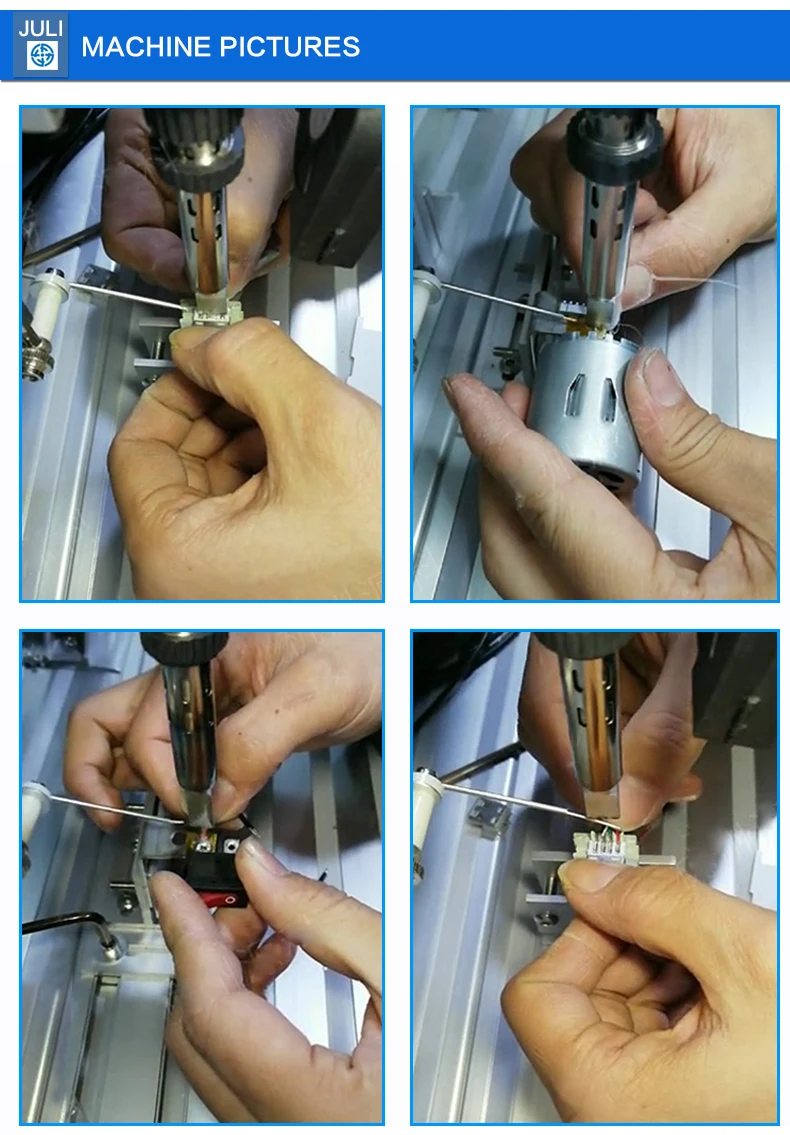 JULI

MACHINE PICTURES