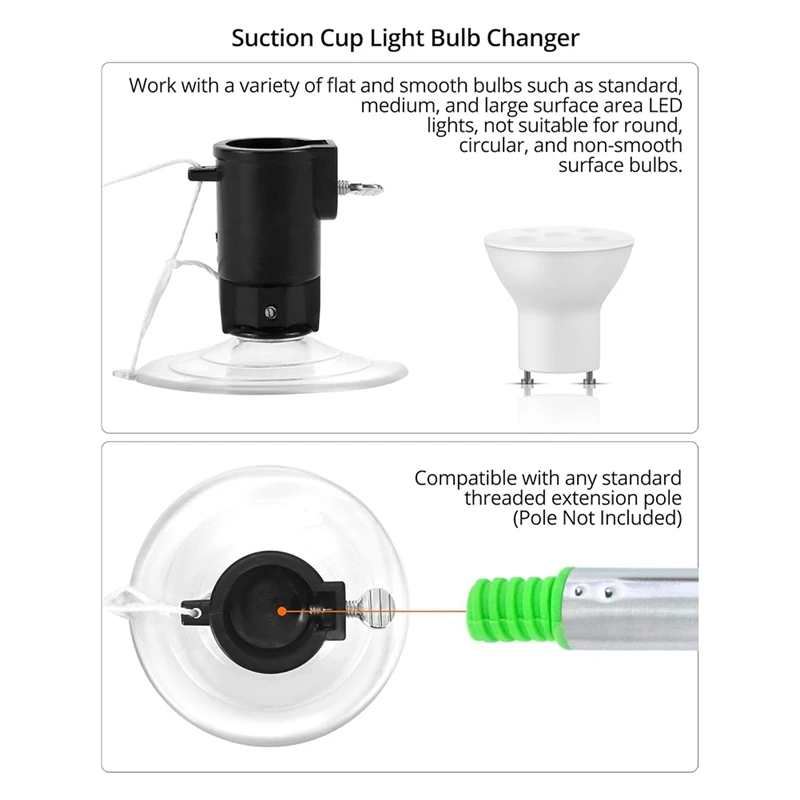 Suction Cup Light Bulb Changer

Work with a variety of flat and smooth bulbs such as standard, medium, and large surface area LED lights, not suitable for round, circular, and non-smooth surface bulbs.

Compatible with any standard threaded extension pole (Pole Not Included)