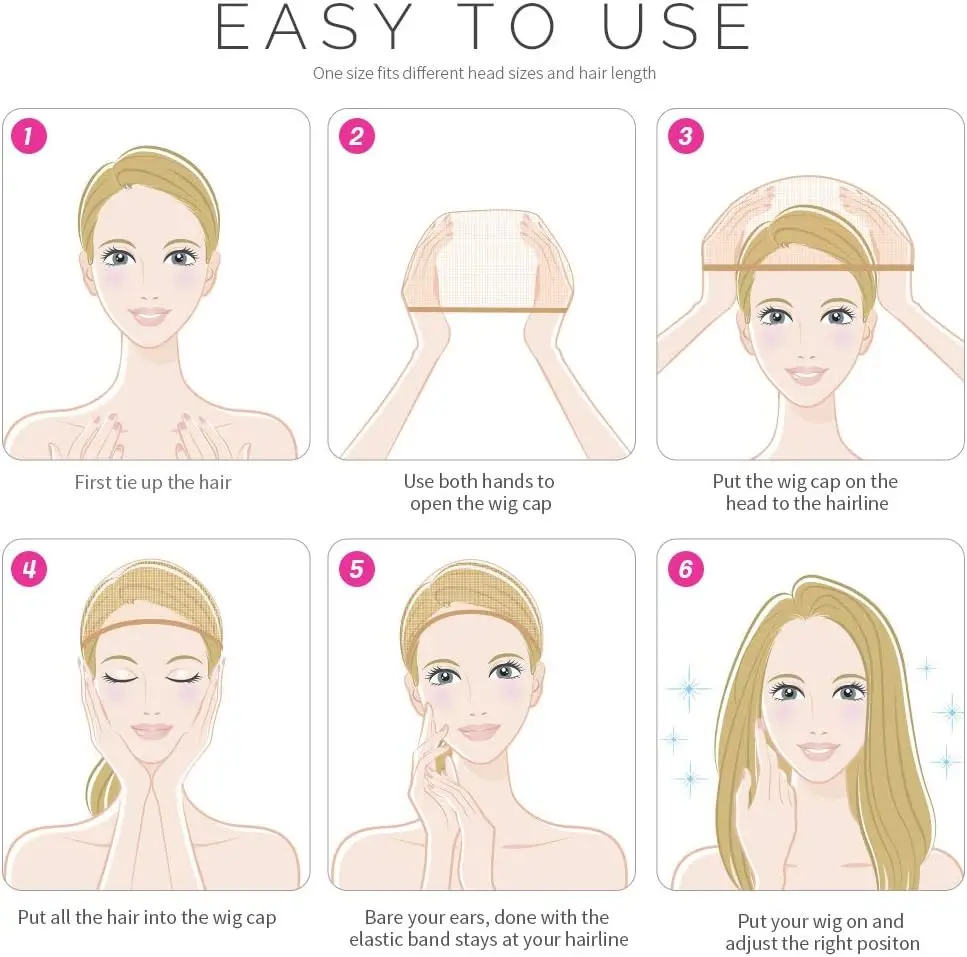 EASY TO USE

One size fits different head sizes and hair length

1

First tie up the hair

2

Use both hands to open the wig cap

3

Put the wig cap on the head to the hairline

4

Put all the hair into the wig cap

5

Bare your ears, done with the elastic band stays at your hairline

6

Put your wig on and adjust the right positon