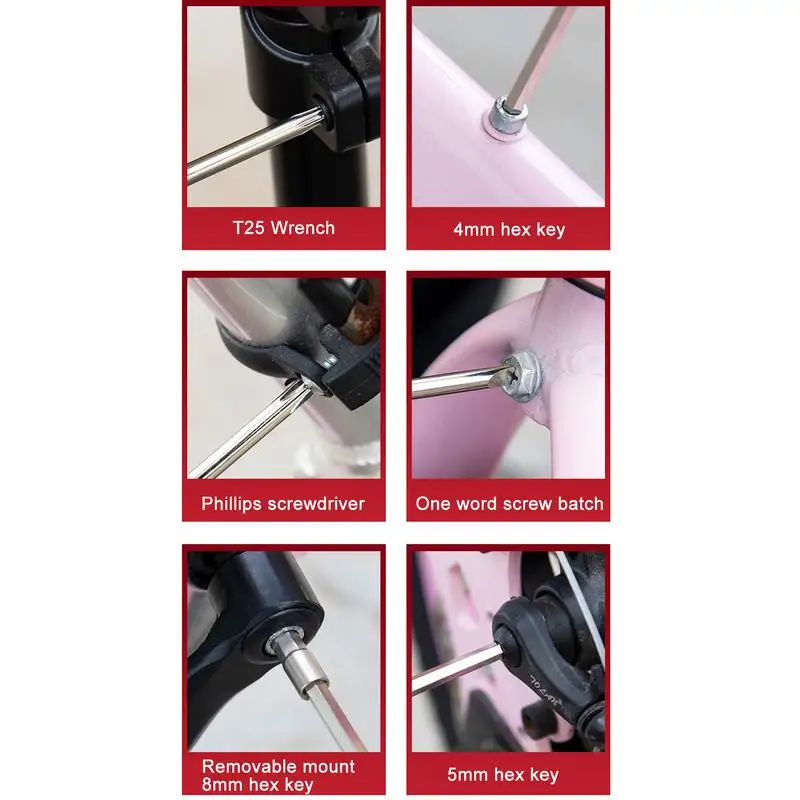 T25 Wrench

4mm hex key

Phillips screwdriver

One word screw batch

Removable mount 8mm hex key

5mm hex key