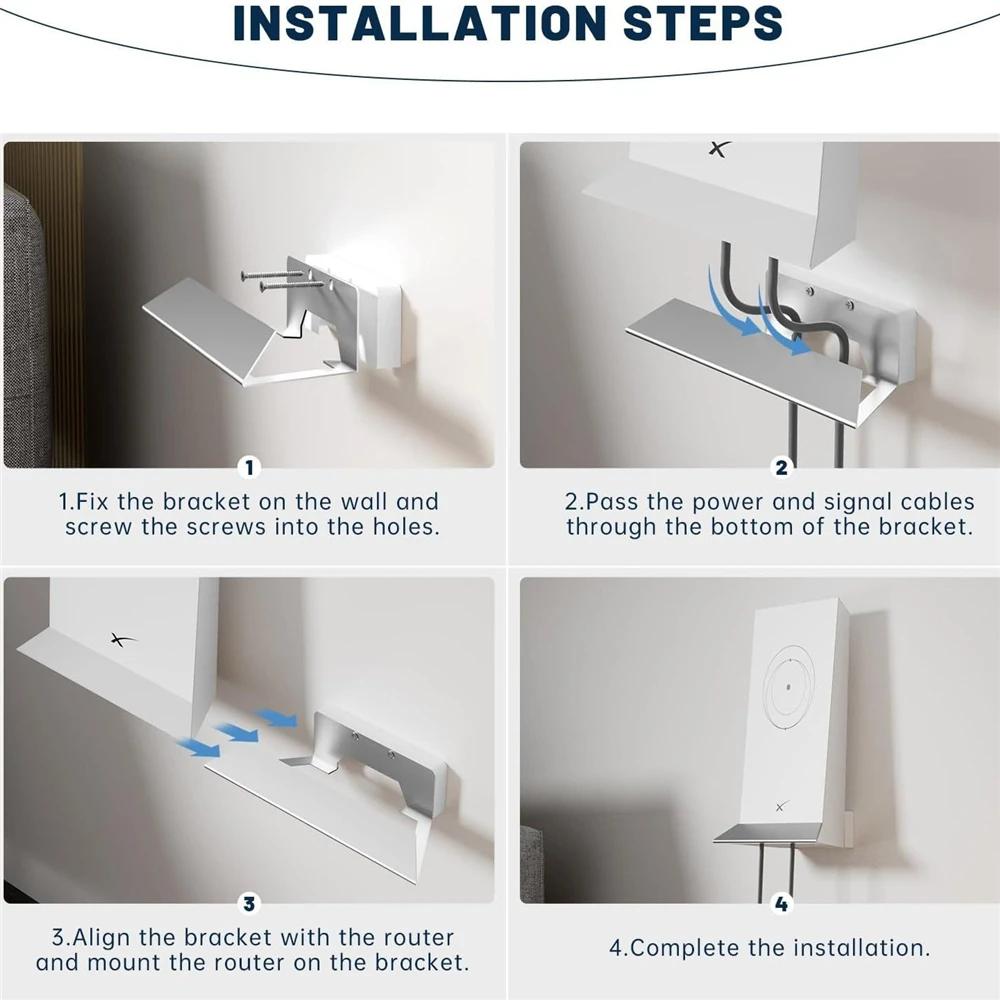 INSTALLATION STEPS

1

1.Fix the bracket on the wall and screw the screws into the holes.

2

2.Pass the power and signal cables through the bottom of the bracket.

3

3.Align the bracket with the router and mount the router on the bracket.

4

4.Complete the installation.