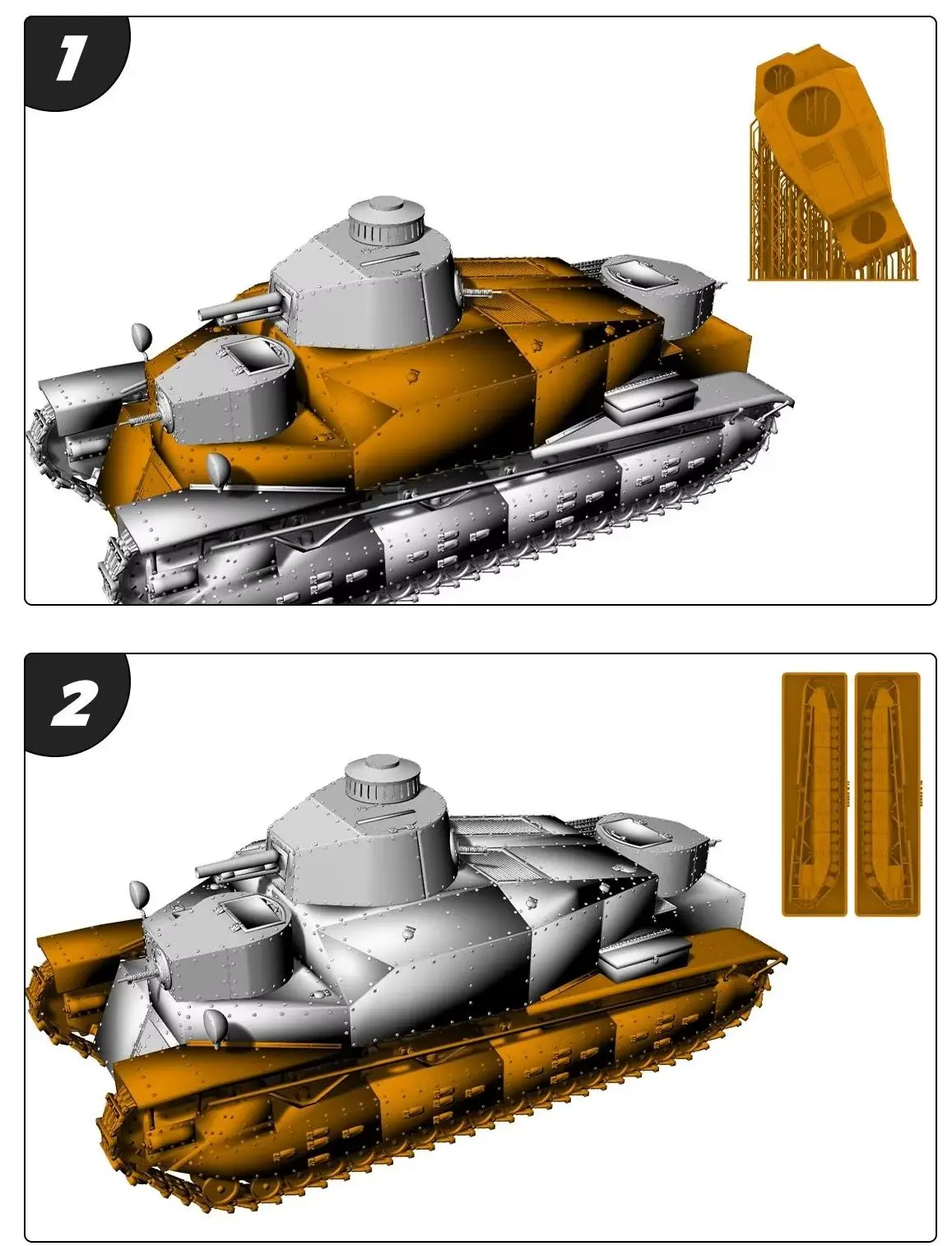 1

2