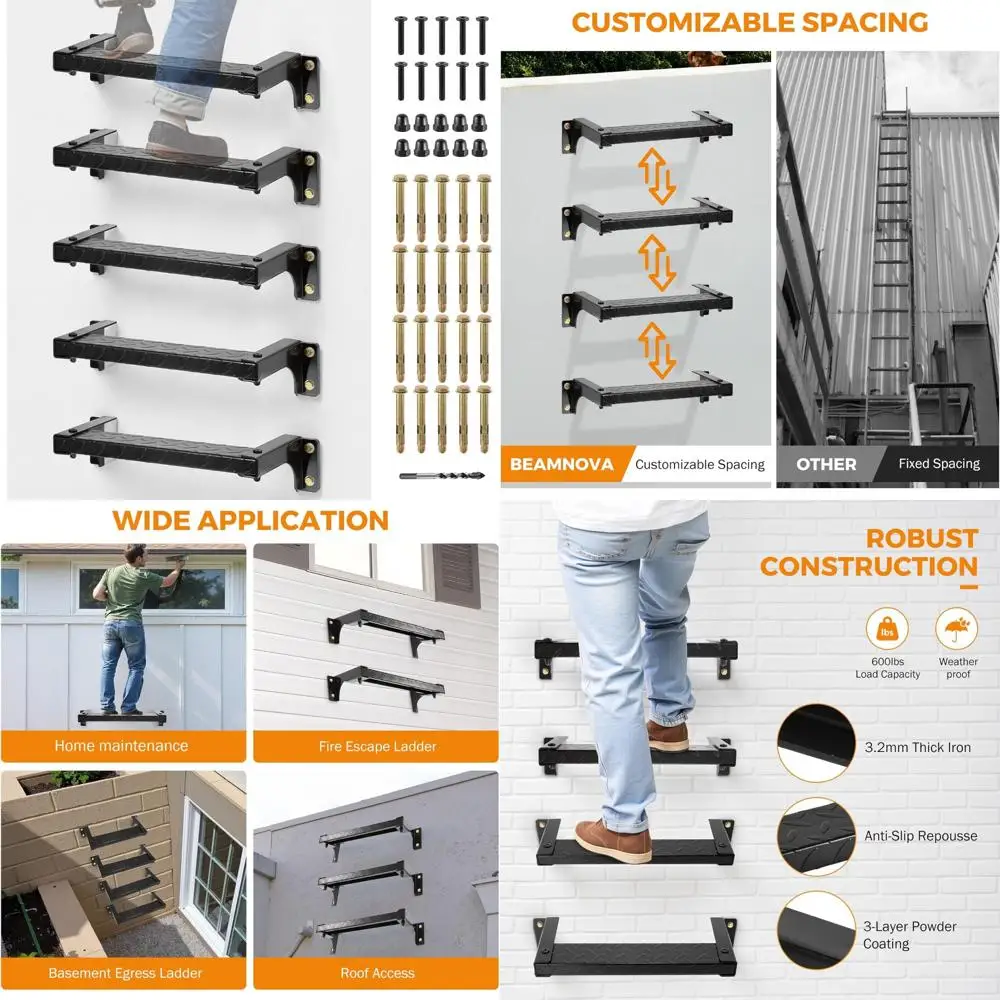 CUSTOMIZABLE SPACING

BEAMNOVA Customizable Spacing

OTHER Fixed Spacing

WIDE APPLICATION

Home maintenance

Fire Escape Ladder

Basement Egress Ladder

Roof Access

ROBUST CONSTRUCTION

lbs
600lbs Load Capacity

Weather proof

3.2mm Thick Iron

Anti-Slip Repousse

3-Layer Powder Coating