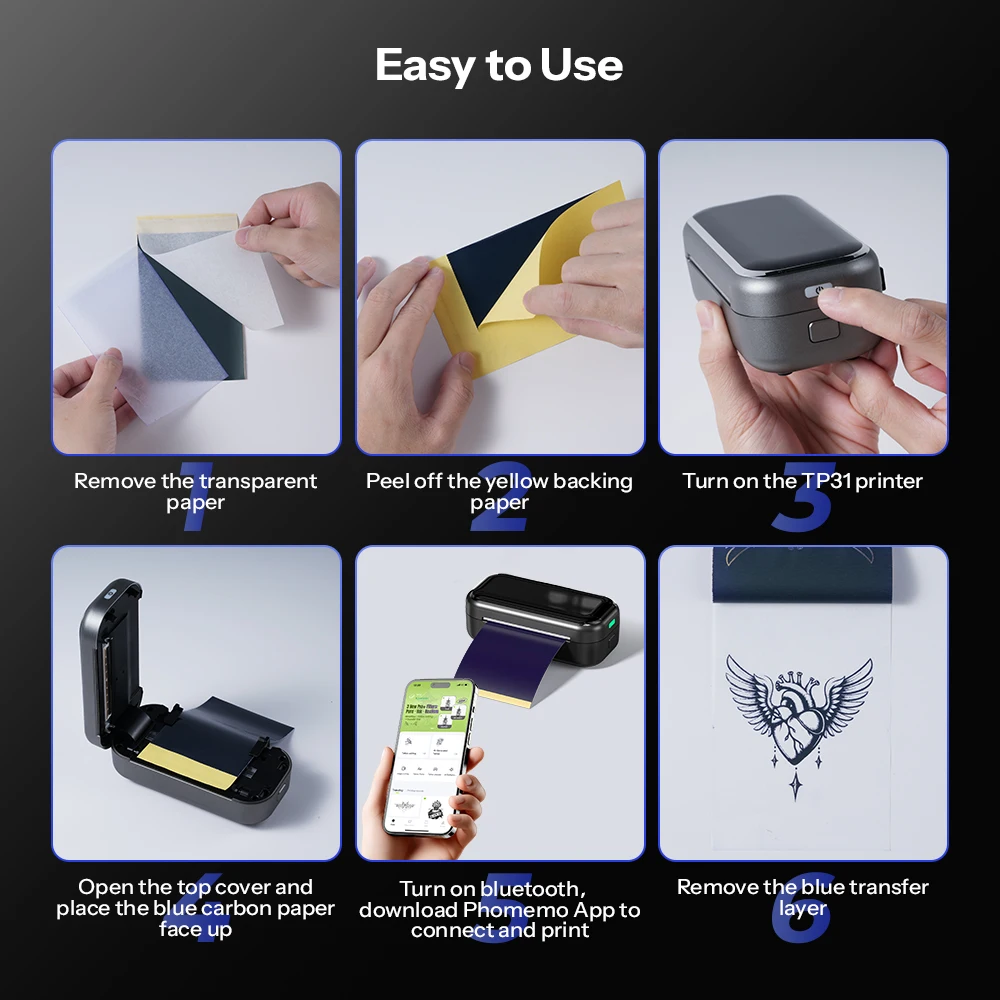 Easy to Use

1
Remove the transparent paper

2
Peel off the yellow backing paper

3
Turn on the TP31 printer

4
Open the top cover and place the blue carbon paper face up

5
Turn on bluetooth, download Phomemo App to connect and print

6
Remove the blue transfer layer