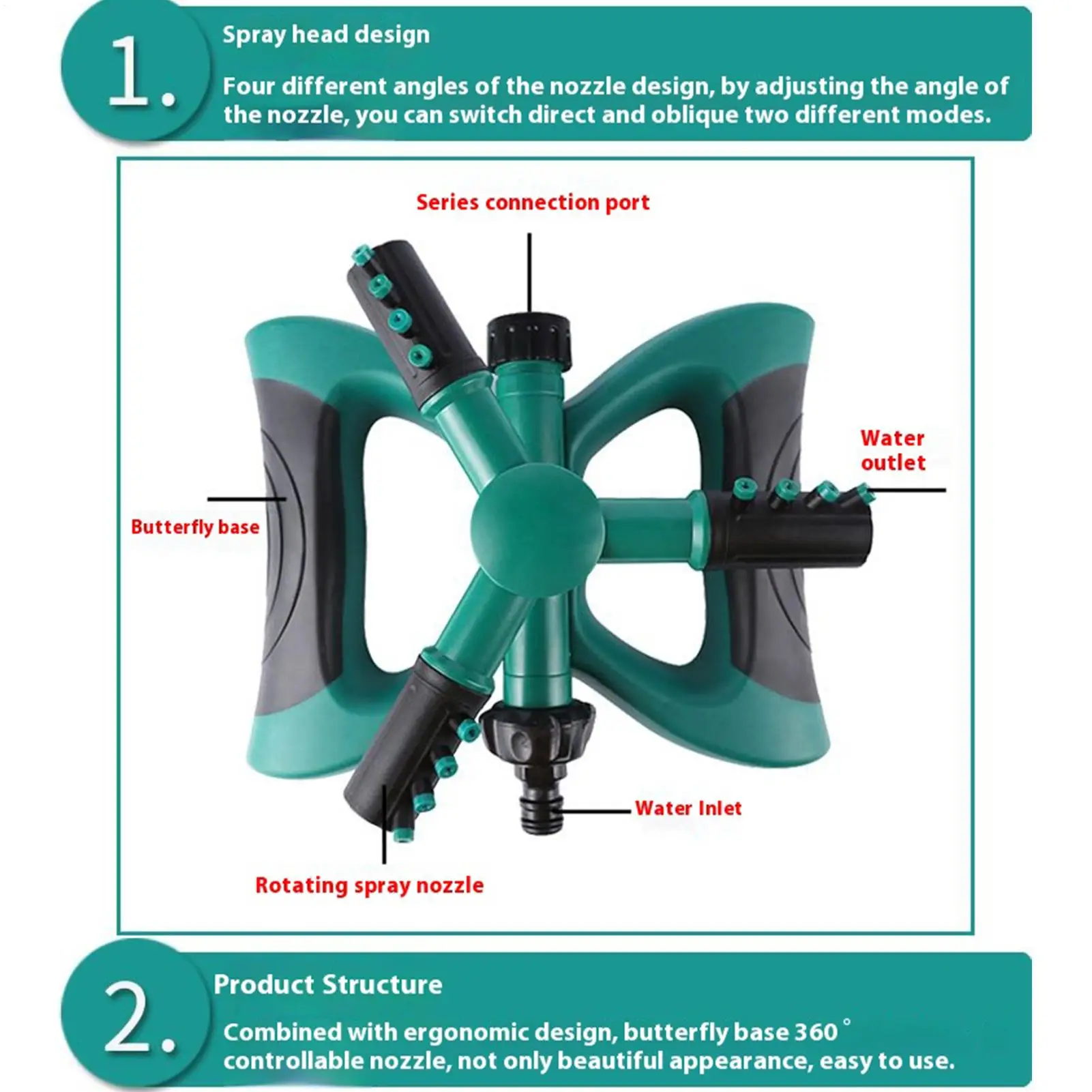 1.

Spray head design

Four different angles of the nozzle design, by adjusting the angle of the nozzle, you can switch direct and oblique two different modes.

Series connection port

Water outlet

Butterfly base

Water Inlet

Rotating spray nozzle

2.

Product Structure

Combined with ergonomic design, butterfly base 360° controllable nozzle, not only beautiful appearance, easy to use.