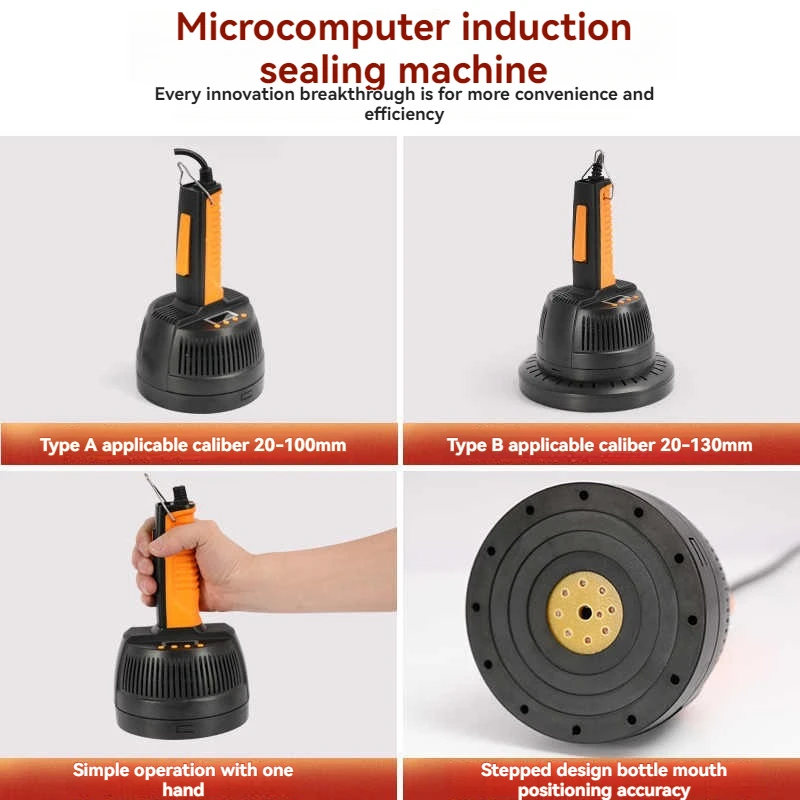 Microcomputer induction sealing machine

Every innovation breakthrough is for more convenience and efficiency

Type A applicable caliber 20-100mm

Type B applicable caliber 20-130mm

Simple operation with one hand

Stepped design bottle mouth positioning accuracy