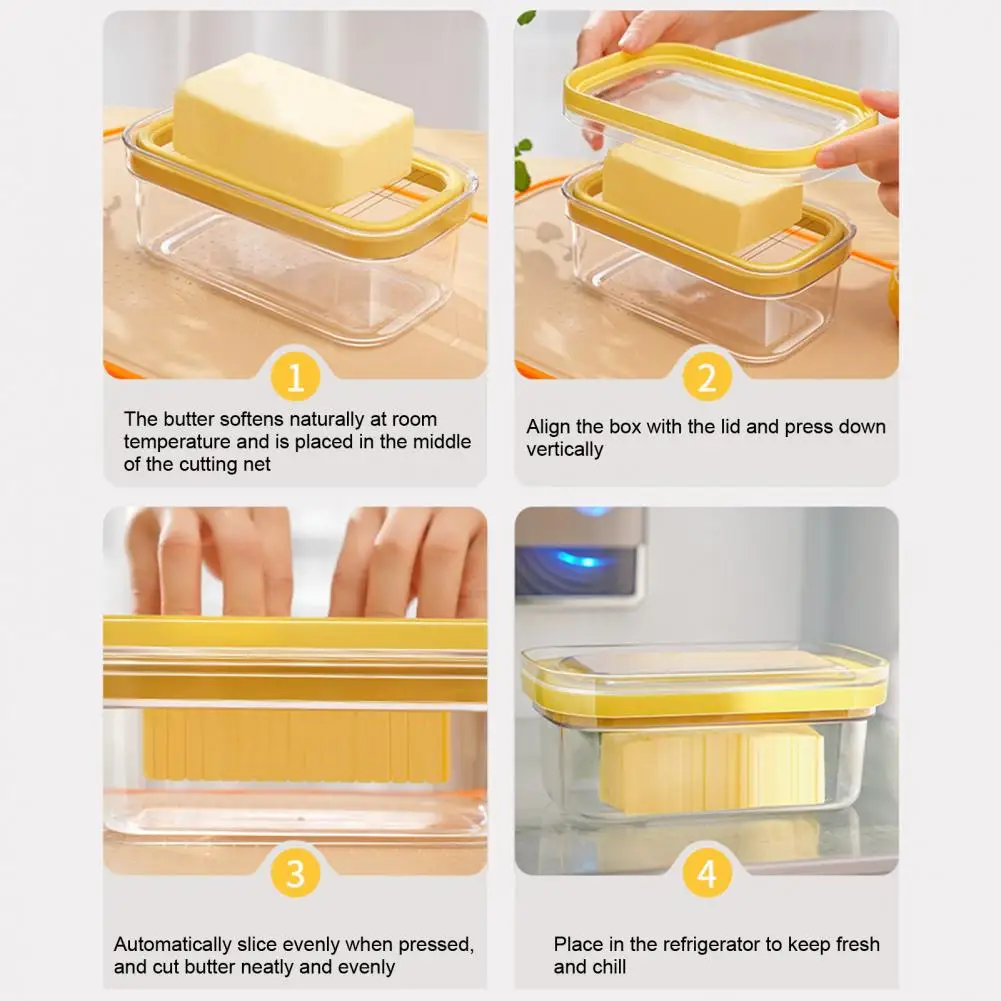 1

The butter softens naturally at room temperature and is placed in the middle of the cutting net

2

Align the box with the lid and press down vertically

3

Automatically slice evenly when pressed, and cut butter neatly and evenly

4

Place in the refrigerator to keep fresh and chill