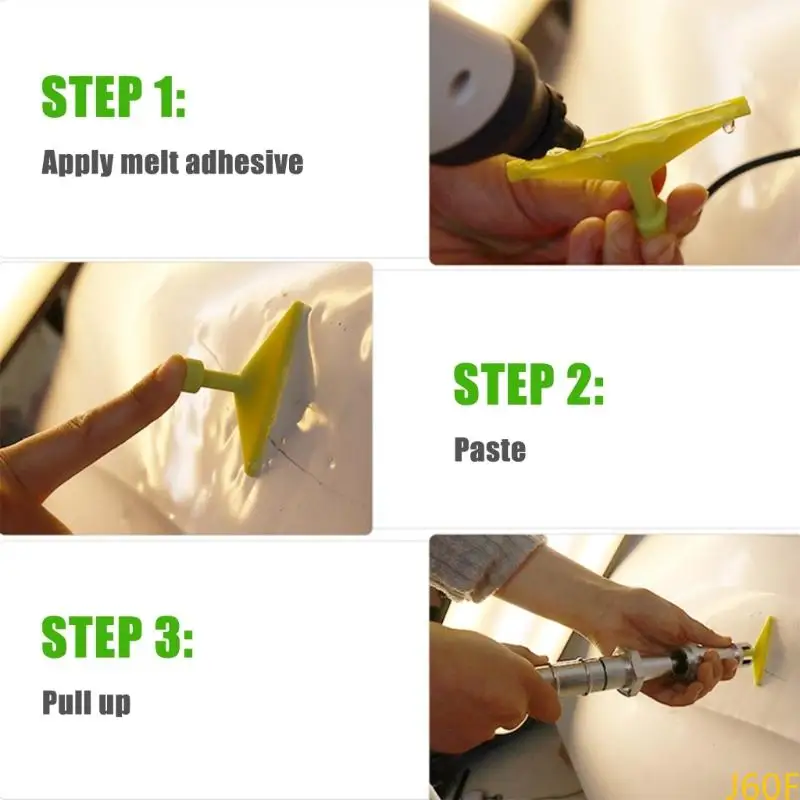 STEP 1:
Apply melt adhesive

STEP 2:
Paste

STEP 3:
Pull up

J60F