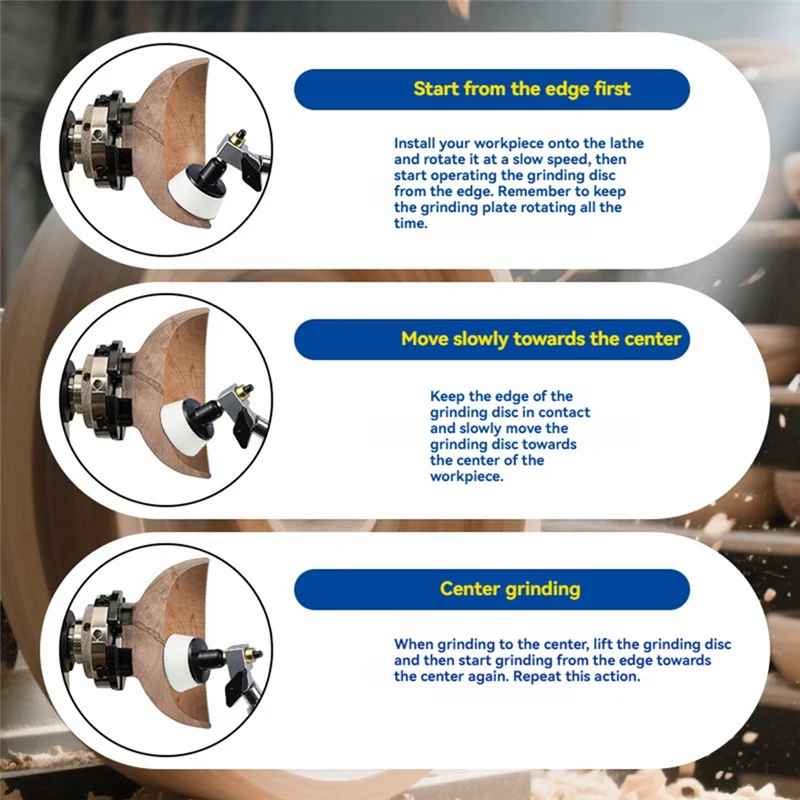 Start from the edge first

Install your workpiece onto the lathe and rotate it at a slow speed, then start operating the grinding disc from the edge. Remember to keep the grinding plate rotating all the time.

Move slowly towards the center

Keep the edge of the grinding disc in contact and slowly move the grinding disc towards the center of the workpiece.

Center grinding

When grinding to the center, lift the grinding disc and then start grinding from the edge towards the center again. Repeat this action.