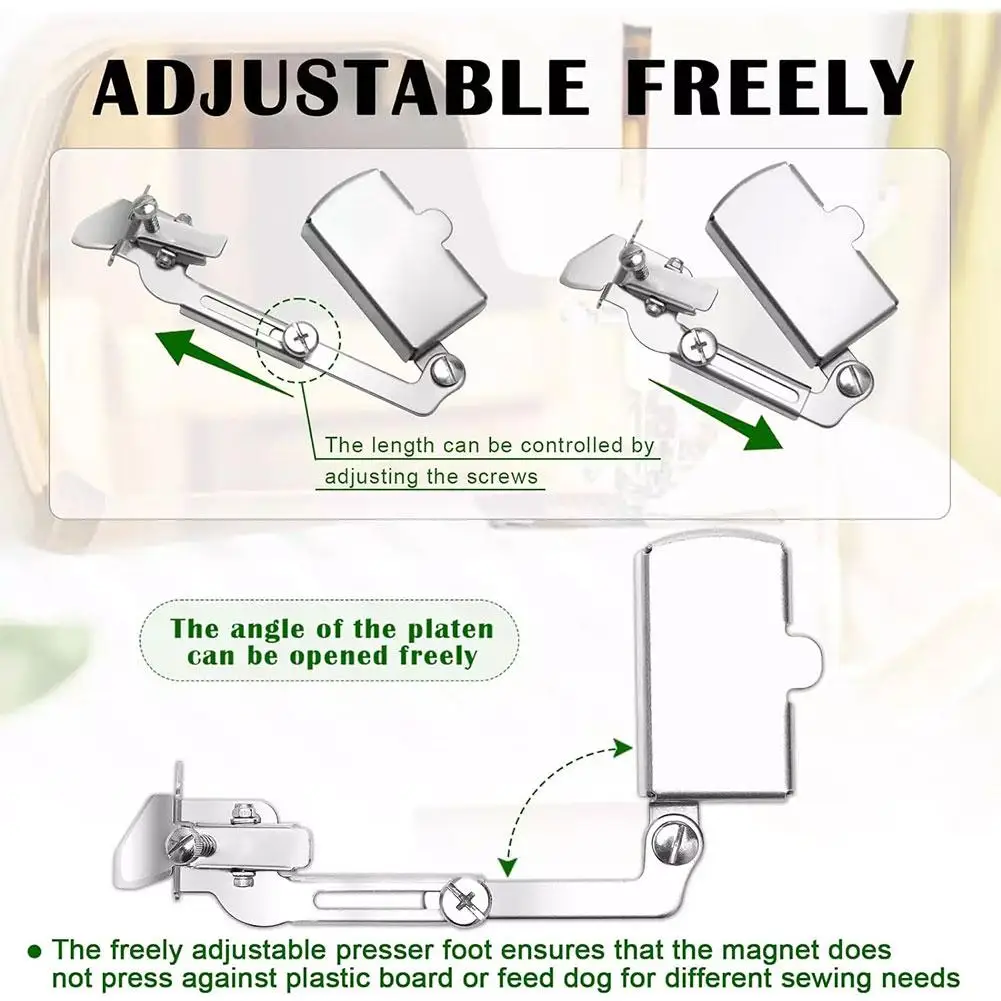 ADJUSTABLE FREELY

The length can be controlled by adjusting the screws

The angle of the platen can be opened freely

● The freely adjustable presser foot ensures that the magnet does not press against plastic board or feed dog for different sewing needs