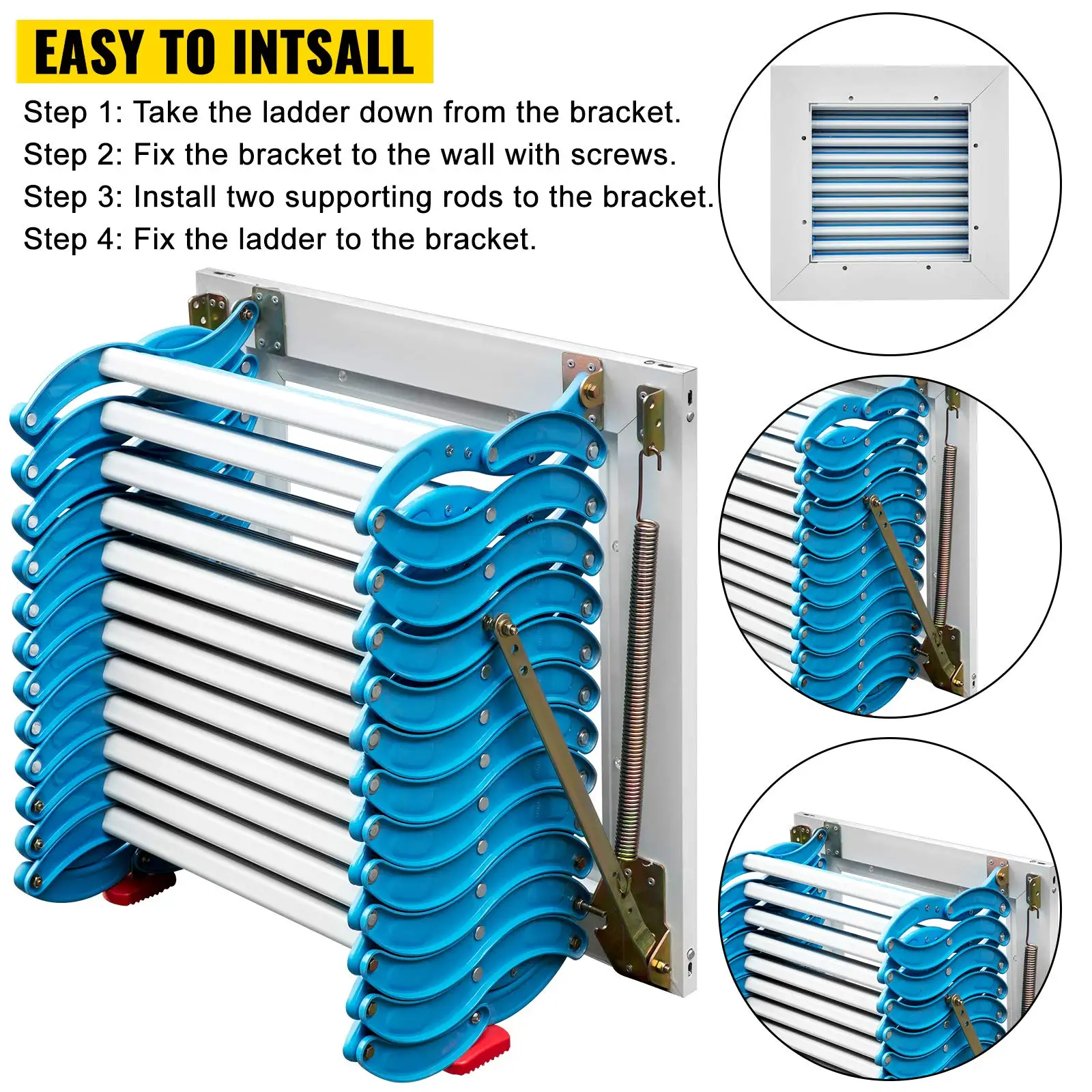 EASY TO INTSALL

Step 1: Take the ladder down from the bracket.
Step 2: Fix the bracket to the wall with screws.
Step 3: Install two supporting rods to the bracket.
Step 4: Fix the ladder to the bracket.