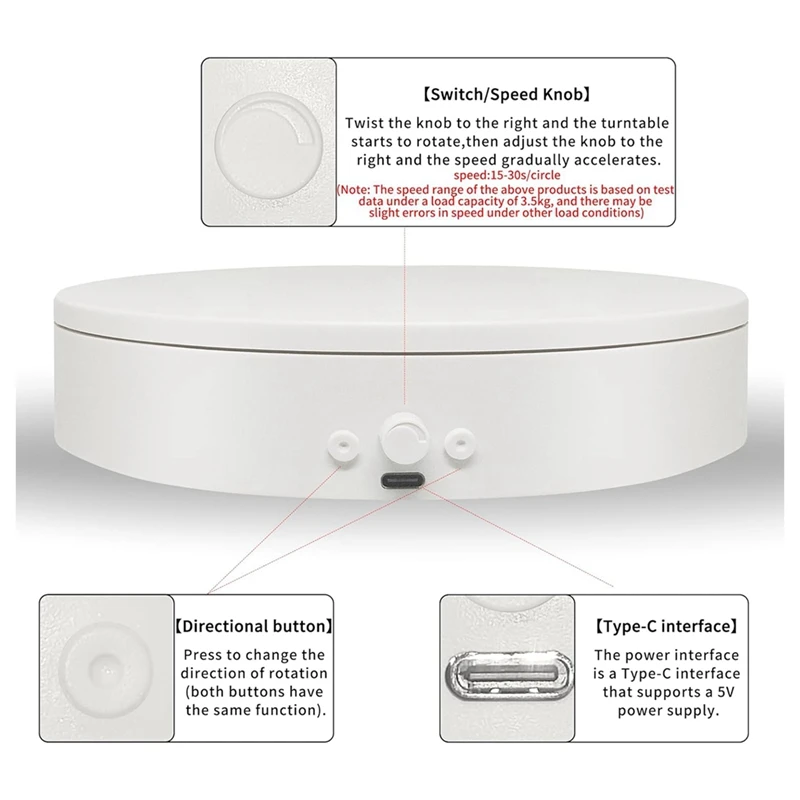 【Switch/Speed Knob】

Twist the knob to the right and the turntable starts to rotate,then adjust the knob to the right and the speed gradually accelerates.

speed:15-30s/circle

(Note: The speed range of the above products is based on test data under a load capacity of 3.5kg, and there may be slight errors in speed under other load conditions)

【Directional button】

Press to change the direction of rotation (both buttons have the same function).

【Type-C interface】

The power interface is a Type-C interface that supports a 5V power supply.