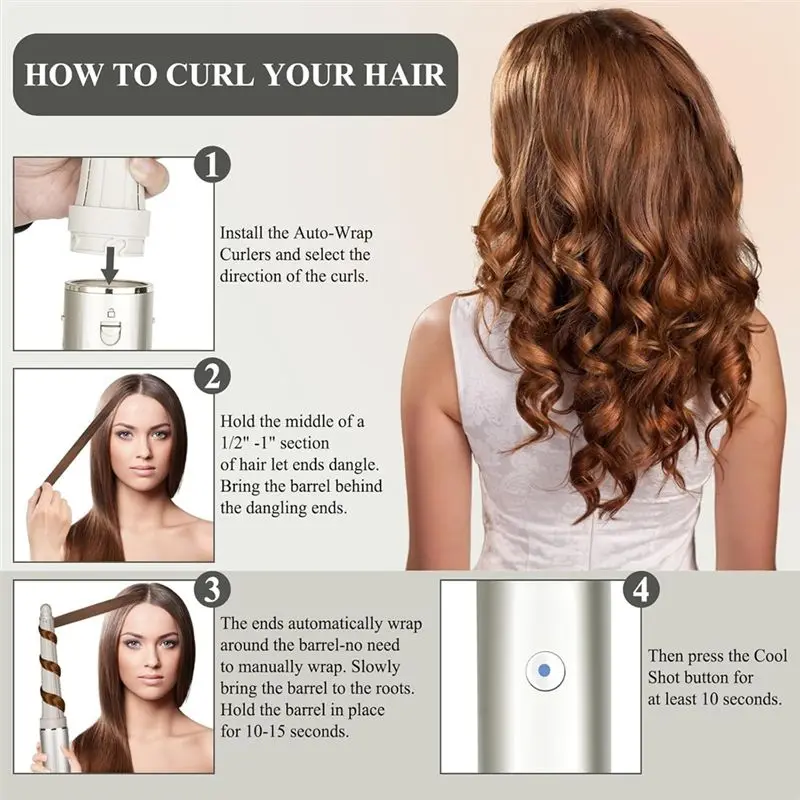 HOW TO CURL YOUR HAIR

1

Install the Auto-Wrap Curlers and select the direction of the curls.

2

Hold the middle of a 1/2" -1" section of hair let ends dangle. Bring the barrel behind the dangling ends.

3

The ends automatically wrap around the barrel-no need to manually wrap. Slowly bring the barrel to the roots. Hold the barrel in place for 10-15 seconds.

4

Then press the Cool Shot button for at least 10 seconds.