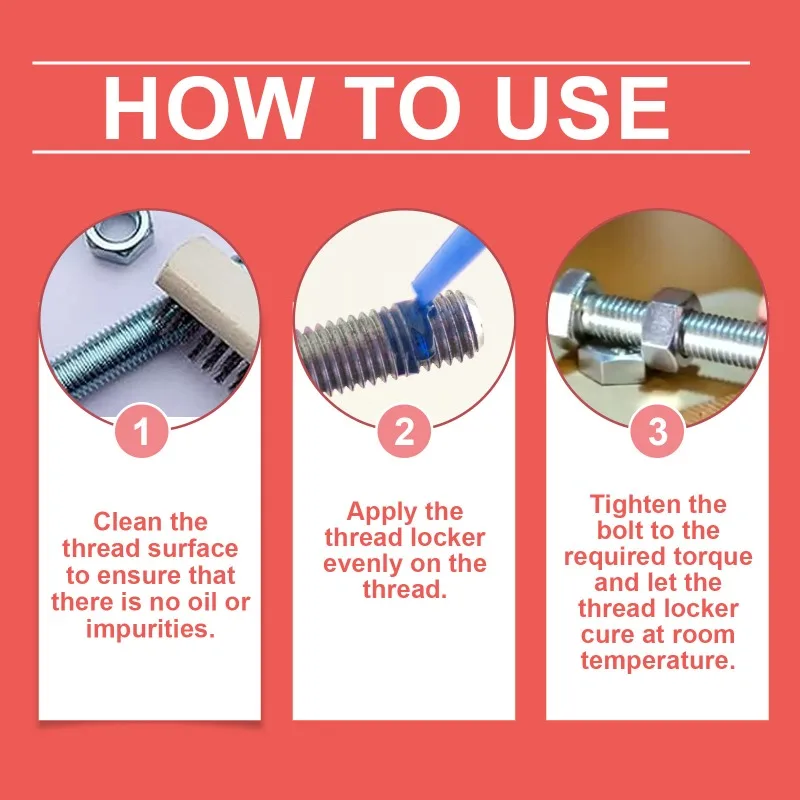 HOW TO USE

1

Clean the thread surface to ensure that there is no oil or impurities.

2

Apply the thread locker evenly on the thread.

3

Tighten the bolt to the required torque and let the thread locker cure at room temperature.